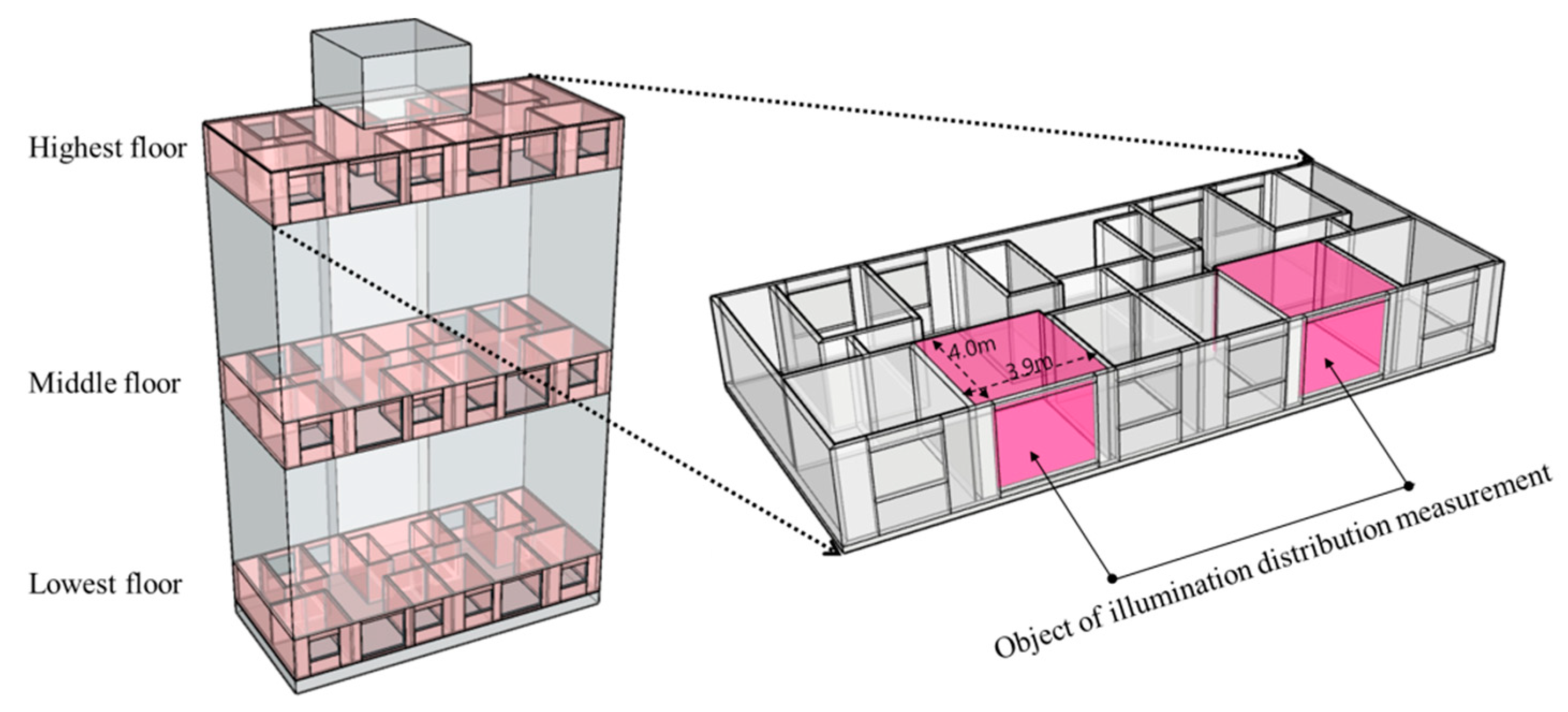 Highest floor
Middle floor
Lowest floor
4.0m
3.9m
Object of illumination distribution measurement