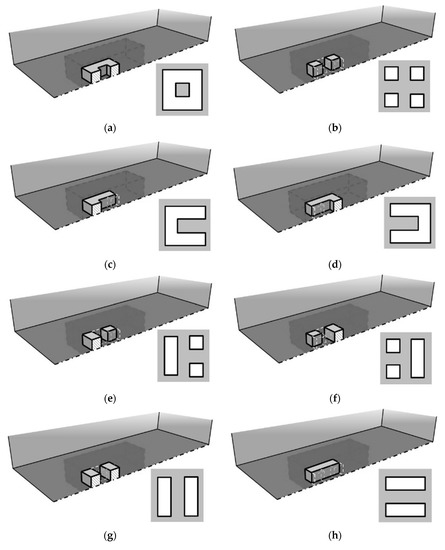 (a)

(b)

(c)

(d)

(e)

(f)

(g)

(h)