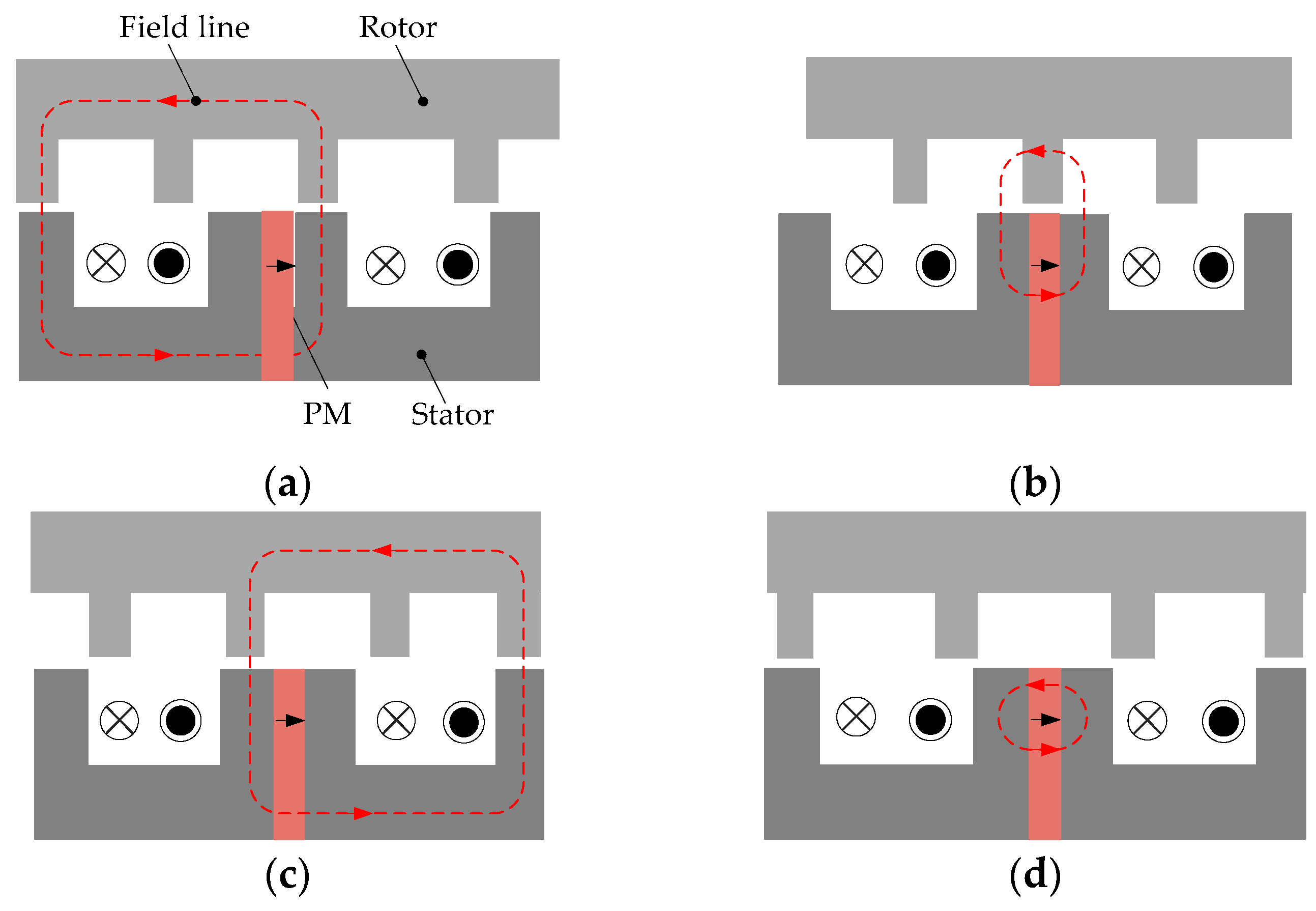 Field line
Rotor
PM
Stator
(a)
(b)
(c)
(d)