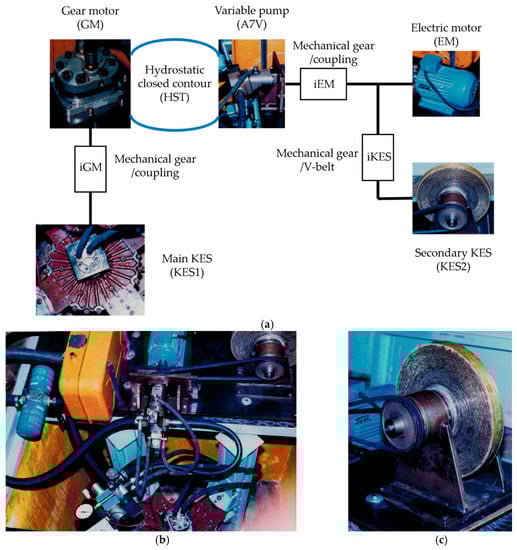 Gear motor
(GM)

Hydrostatic
closed contour
(HST)

Variable pump
(A7V)

Mechanical gear
/coupling

iEM

Electric motor
(EM)

iGM

Mechanical gear
/coupling

Mechanical gear
/V-belt

iKES

Main KES
(KES1)

Secondary KES
(KES2)

(a)

(b)

(c)