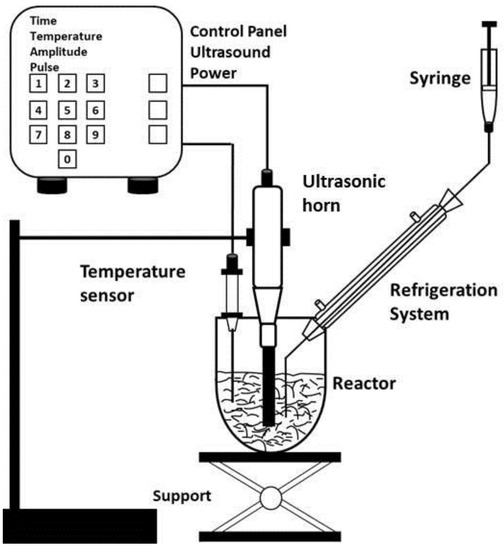 Time
Temperature
Amplitude
Pulse

1 2 3
4 5 6
7 8 9
0

Control Panel
Ultrasound
Power

Syringe

Ultrasonic horn

Temperature sensor

Refrigeration System

Reactor

Support