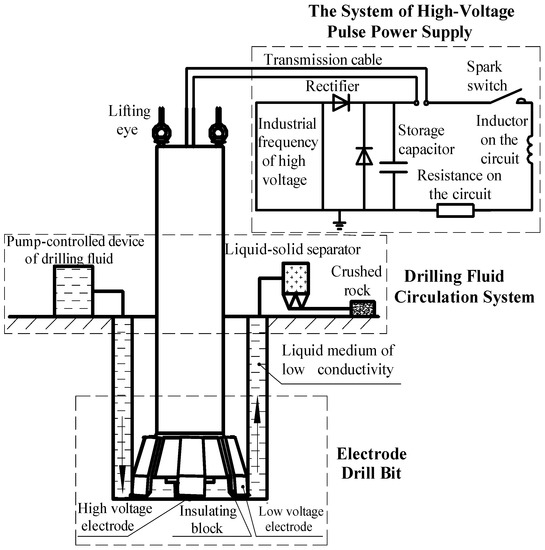 The System of High-Voltage Pulse Power Supply

Transmission cable

Spark switch

Rectifier

Lifting eye

Industrial frequency of high voltage

Storage capacitor

Inductor on the circuit

Resistance on the circuit

Pump-controlled device of drilling fluid

Liquid-solid separator

Crushed rock

Drilling Fluid Circulation System

Liquid medium of low conductivity

Electrode Drill Bit

High voltage electrode

Insulating block

Low voltage electrode