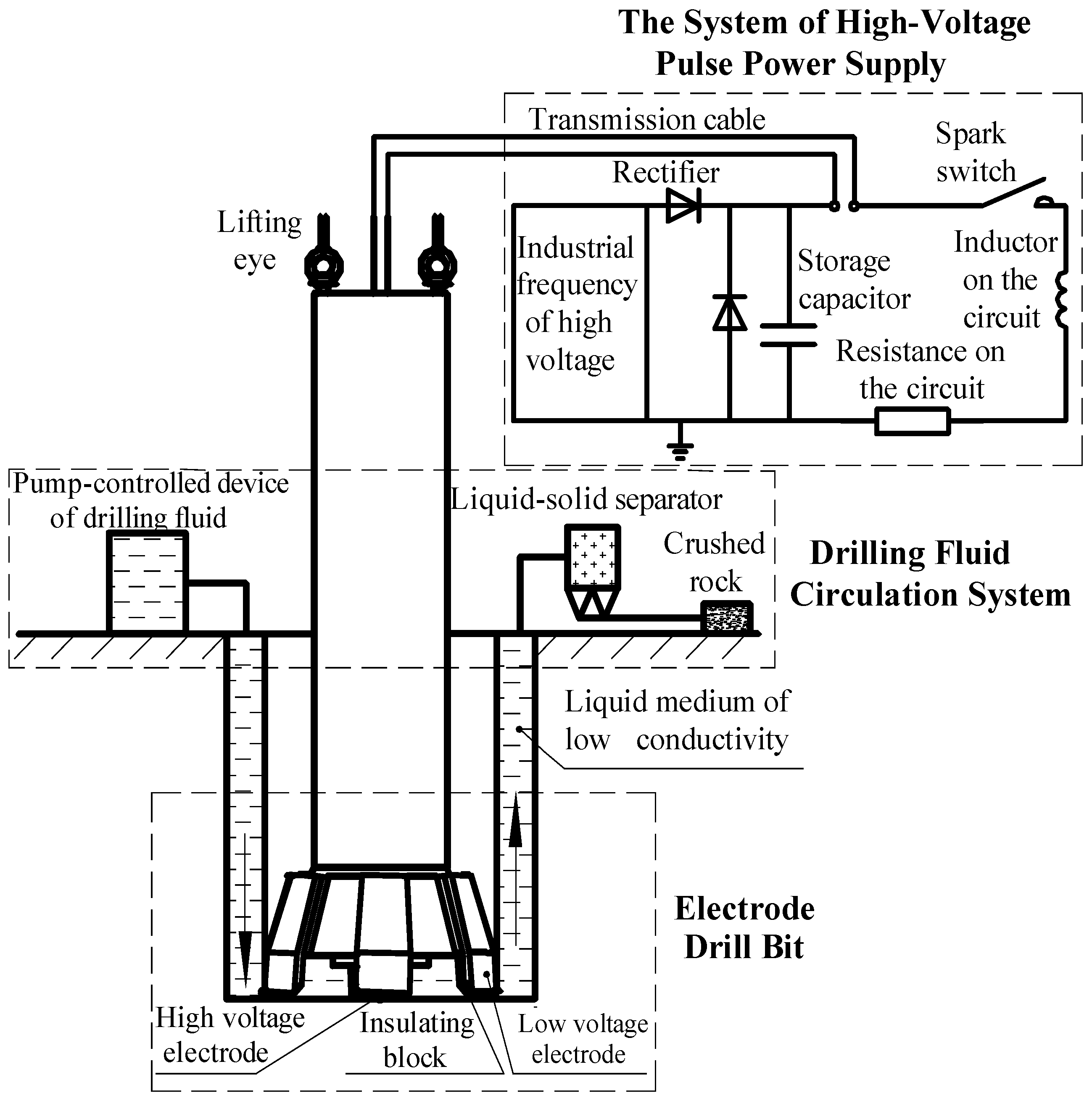 The System of High-Voltage Pulse Power Supply

Transmission cable

Spark switch

Rectifier

Lifting eye

Industrial frequency of high voltage

Storage capacitor

Inductor on the circuit

Resistance on the circuit

Pump-controlled device of drilling fluid

Liquid-solid separator

Crushed rock

Drilling Fluid Circulation System

Liquid medium of low conductivity

Electrode Drill Bit

High voltage electrode

Insulating block

Low voltage electrode