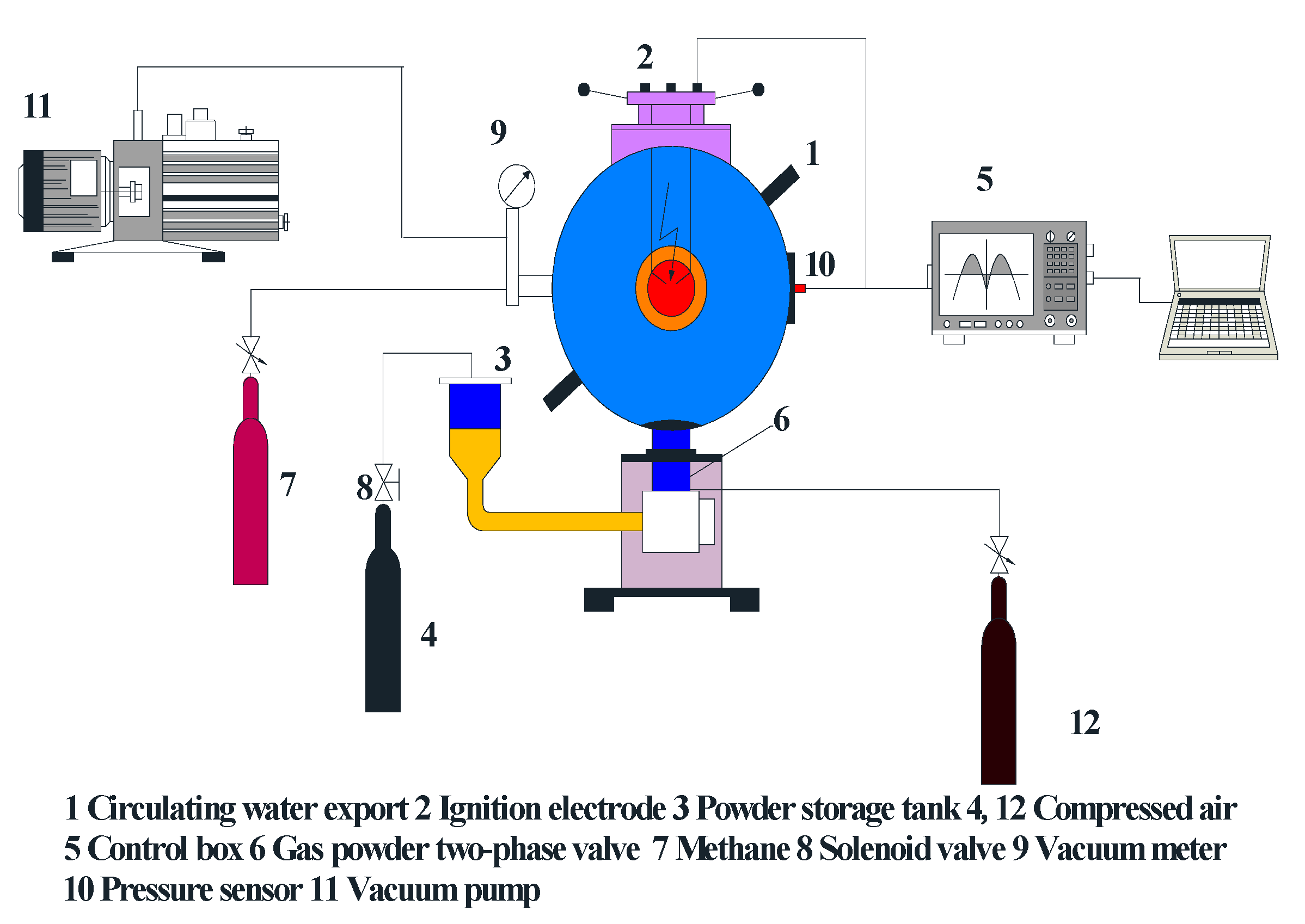 11

2

9

1

5

10

3

6

7

8

4

12

1 Circulating water export 2 Ignition electrode 3 Powder storage tank 4, 12 Compressed air 5 Control box 6 Gas powder two-phase valve 7 Methane 8 Solenoid valve 9 Vacuum meter 10 Pressure sensor 11 Vacuum pump