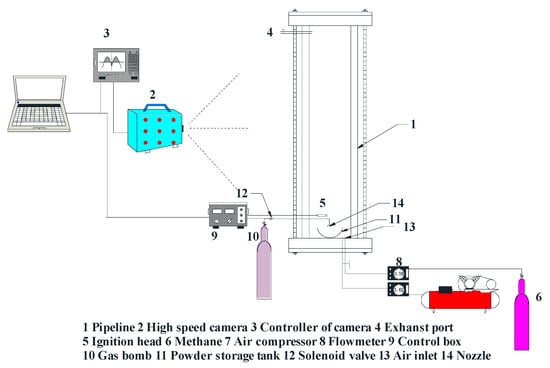 3
4
2
1
12
5
14
11
13
9
10
8
6

1 Pipeline 2 High speed camera 3 Controller of camera 4 Exhanst port
5 Ignition head 6 Methane 7 Air compressor 8 Flowmeter 9 Control box
10 Gas bomb 11 Powder storage tank 12 Solenoid valve 13 Air inlet 14 Nozzle