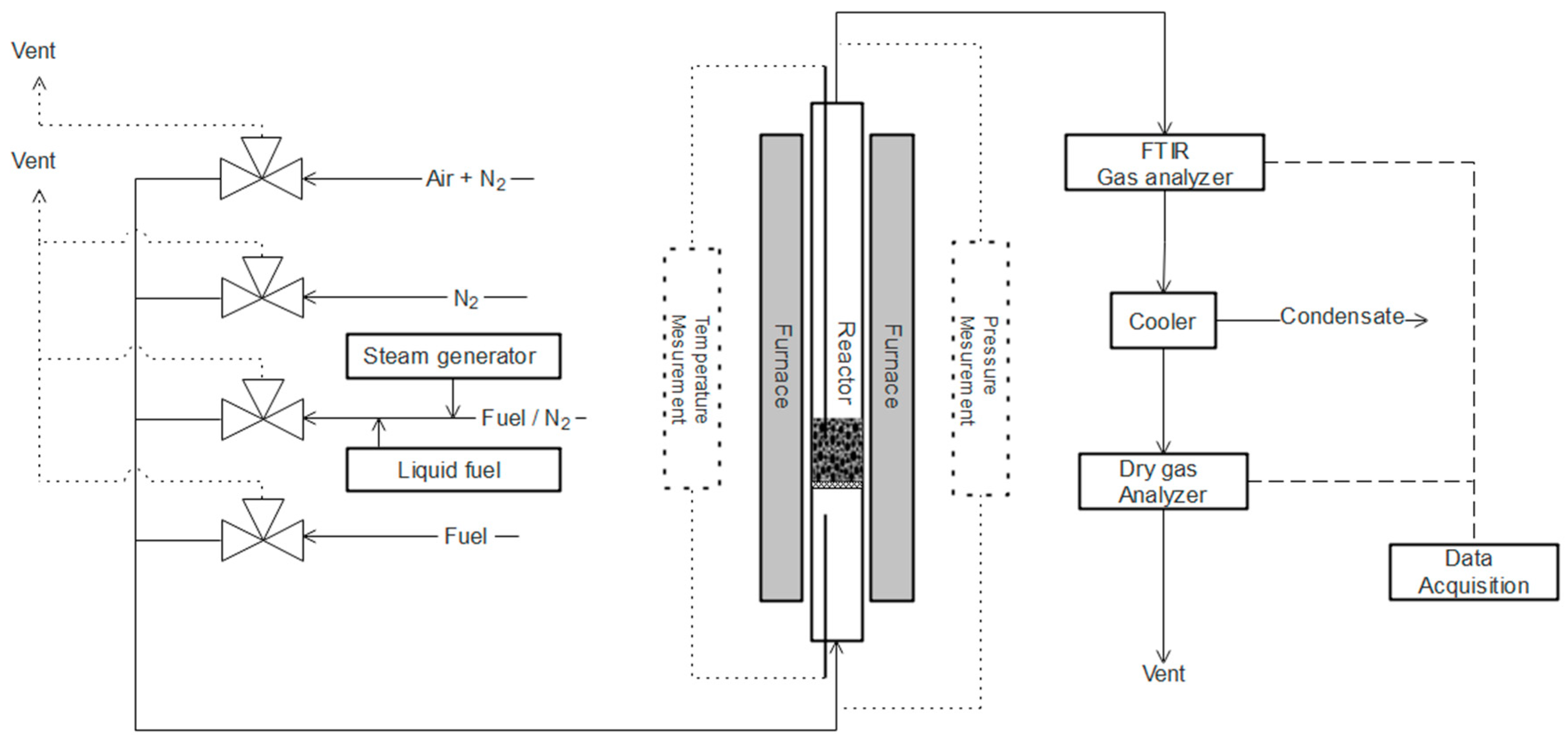 Vent

Vent

Air + $N_2$

$N_2$

Steam generator

Fuel / $N_2$

Liquid fuel

Fuel

Temperature Mesurement

Furnace

Reactor

Furnace

Pressure Mesurement

FTIR Gas analyzer

Cooler

Condensate

Dry gas Analyzer

Data Acquisition

Vent