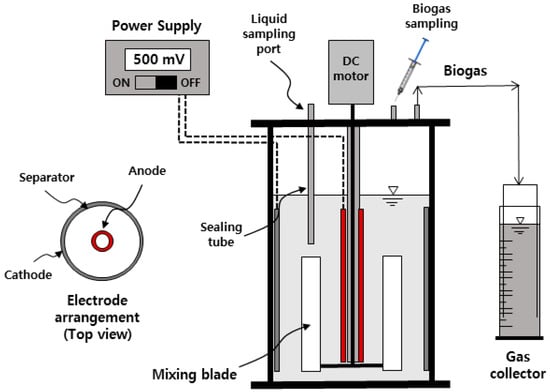 Power Supply
500 mV
ON OFF
Liquid sampling port
DC motor
Biogas sampling
Biogas
Separator
Anode
Cathode
Electrode arrangement (Top view)
Sealing tube
Mixing blade
Gas collector