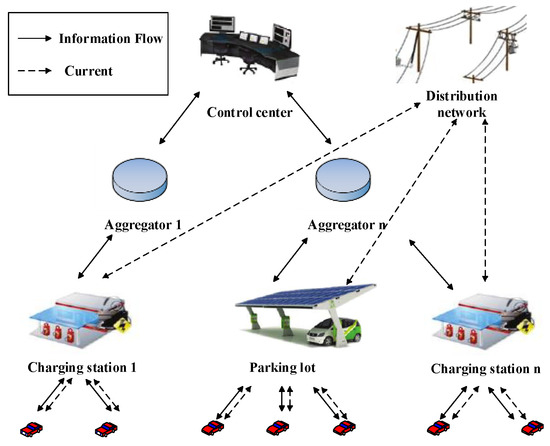 Information Flow

Current

Control center

Distribution network

Aggregator 1

Aggregator n

Charging station 1

Parking lot

Charging station n