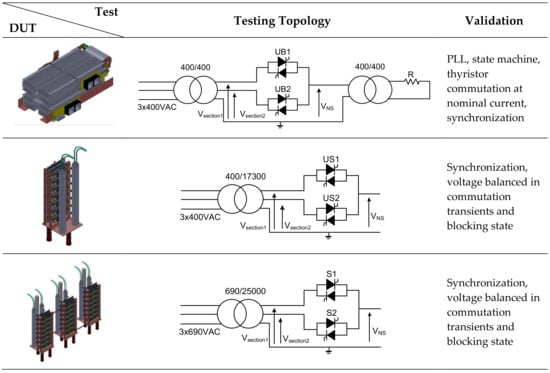 | Test / DUT | Testing Topology | Validation |
|---|---|---|
| | 400/400 UB1 UB2 400/400 R 3x400VAC $V_{section1}$ $V_{section2}$ $V_{NS}$ | PLL, state machine, thyristor commutation at nominal current, synchronization |
| | 400/17300 US1 US2 3x400VAC $V_{section1}$ $V_{section2}$ $V_{NS}$ | Synchronization, voltage balanced in commutation transients and blocking state |
| | 690/25000 S1 S2 3x690VAC $V_{section1}$ $V_{section2}$ $V_{NS}$ | Synchronization, voltage balanced in commutation transients and blocking state |