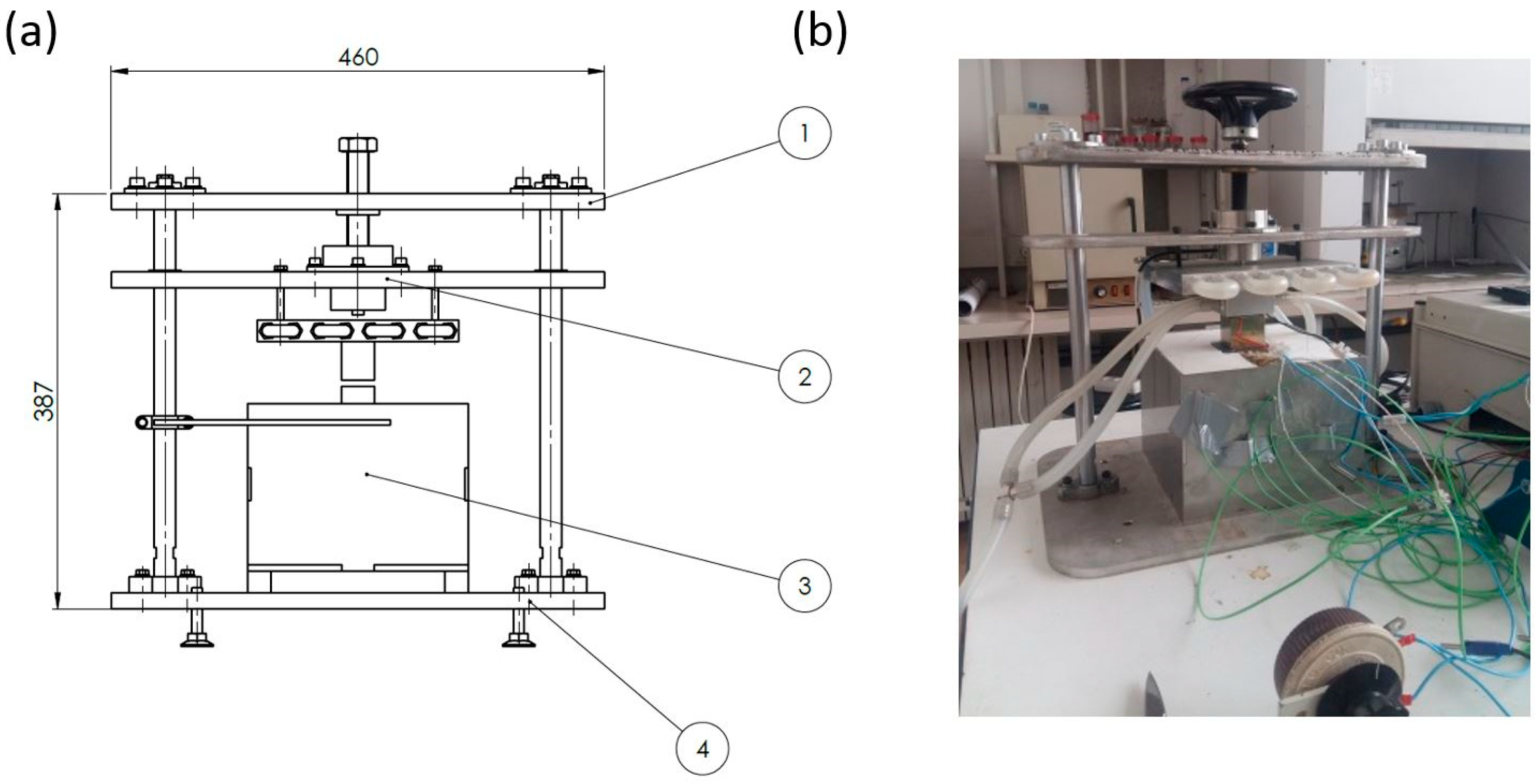 (a)

460

387

1

2

3

4

(b)