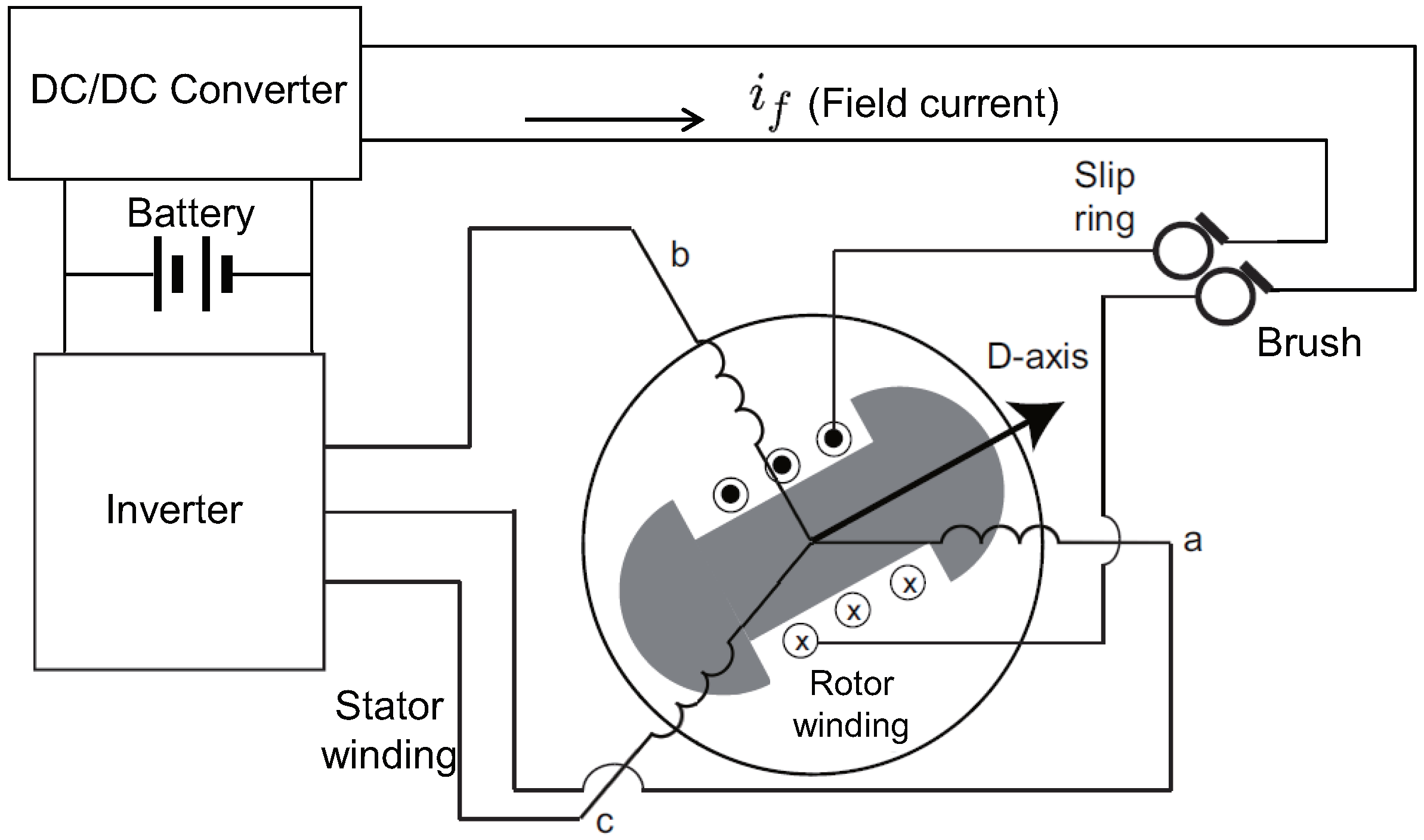 DC/DC Converter

$i_f$ (Field current)

Slip ring

Battery

b

Brush

D-axis

Inverter

a

x

x

x

Rotor winding

Stator winding

c