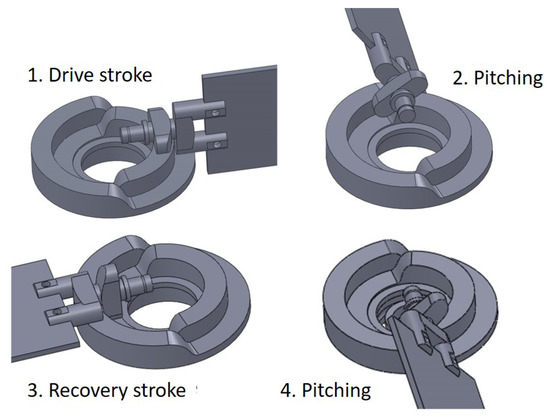 1. Drive stroke

2. Pitching

3. Recovery stroke

4. Pitching