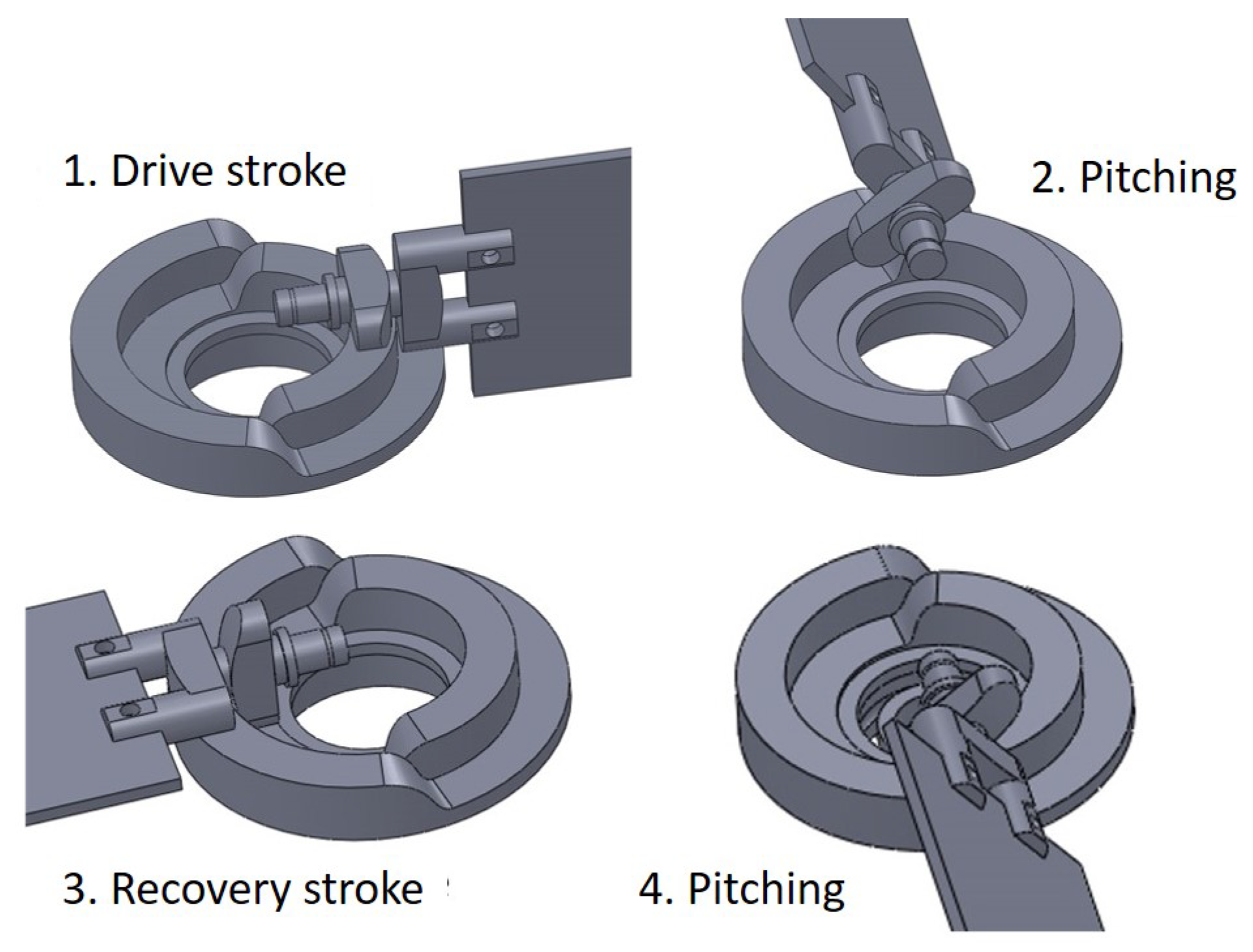 1. Drive stroke

2. Pitching

3. Recovery stroke

4. Pitching