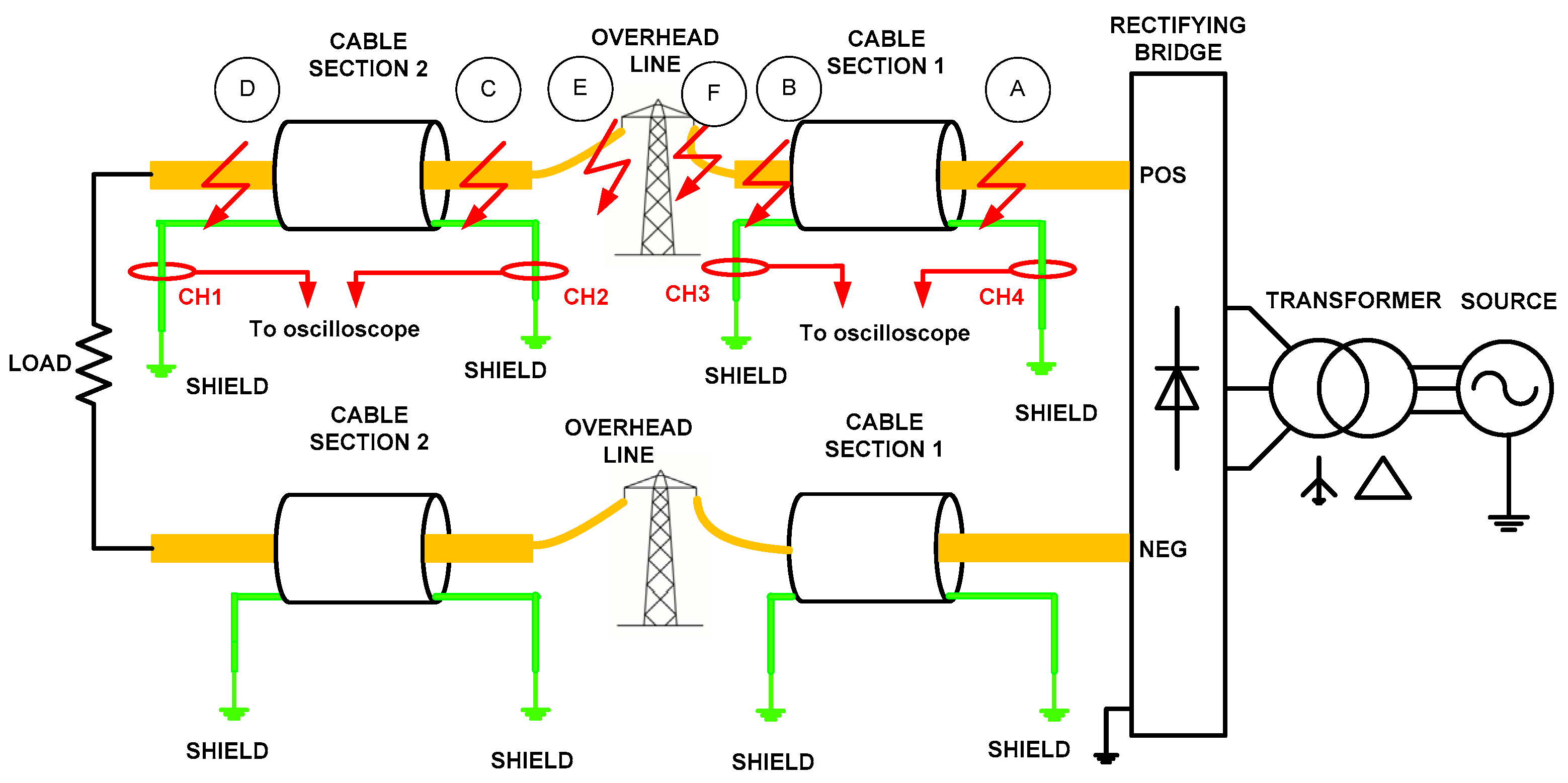 CABLE SECTION 2

OVERHEAD LINE

CABLE SECTION 1

RECTIFYING BRIDGE

D

C

E

F

B

A

POS

CH1

CH2

CH3

CH4

To oscilloscope

To oscilloscope

LOAD

SHIELD

SHIELD

SHIELD

SHIELD

TRANSFORMER

SOURCE

CABLE SECTION 2

OVERHEAD LINE

CABLE SECTION 1

NEG

SHIELD

SHIELD

SHIELD

SHIELD