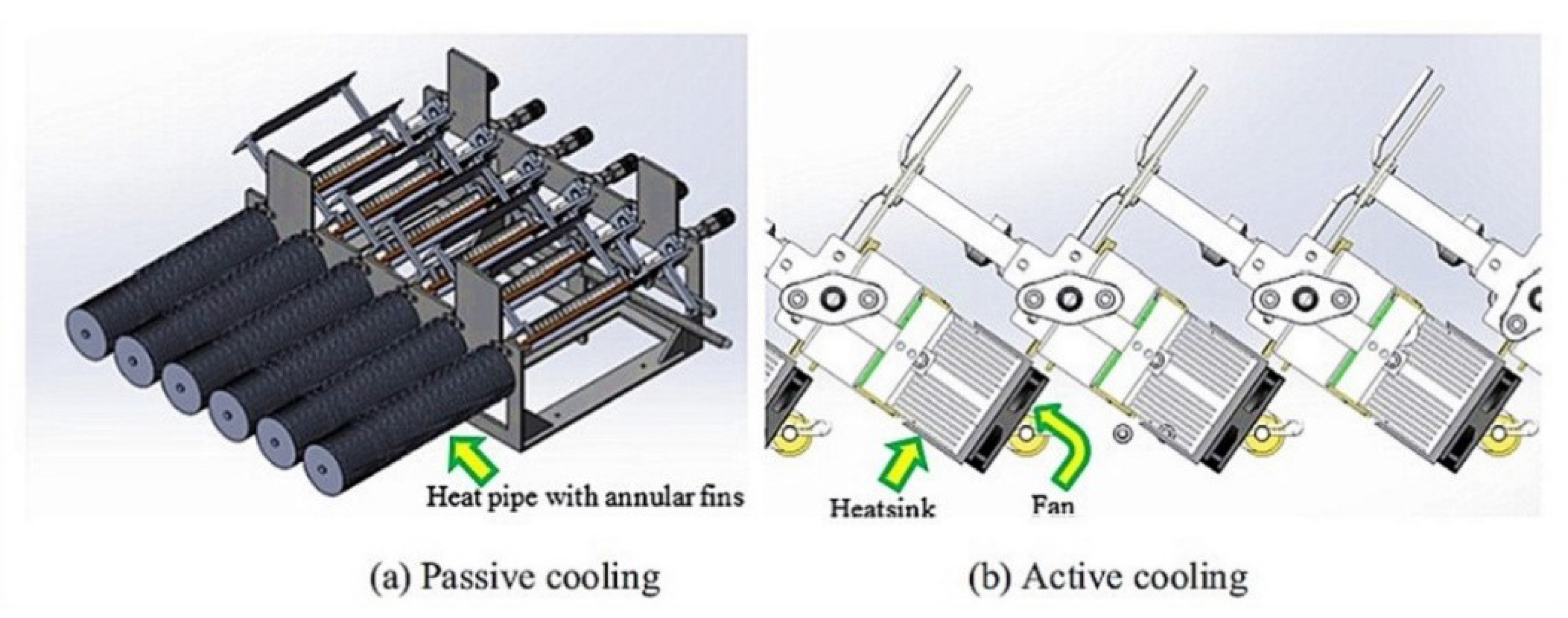 Heat pipe with annular fins

Heatsink

Fan

(a) Passive cooling

(b) Active cooling