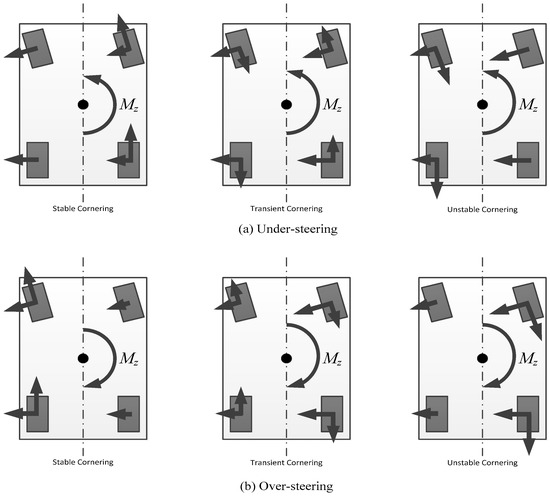 $M_z$

$M_z$

$M_z$

Stable Cornering

Transient Cornering

Unstable Cornering

(a) Under-steering

$M_z$

$M_z$

$M_z$

Stable Cornering

Transient Cornering

Unstable Cornering

(b) Over-steering