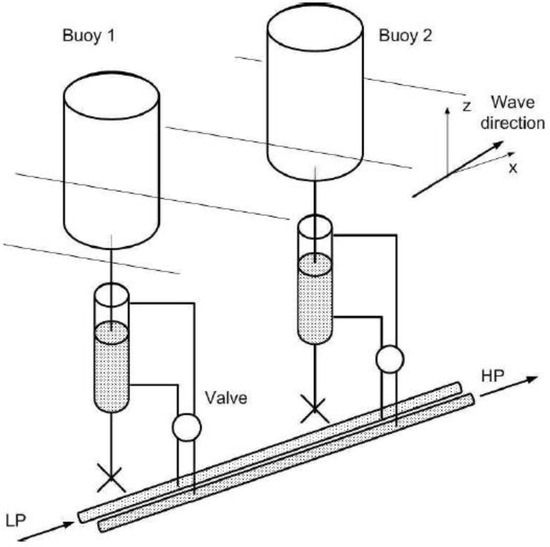 Buoy 1

Buoy 2

z

Wave direction

x

Valve

HP

LP