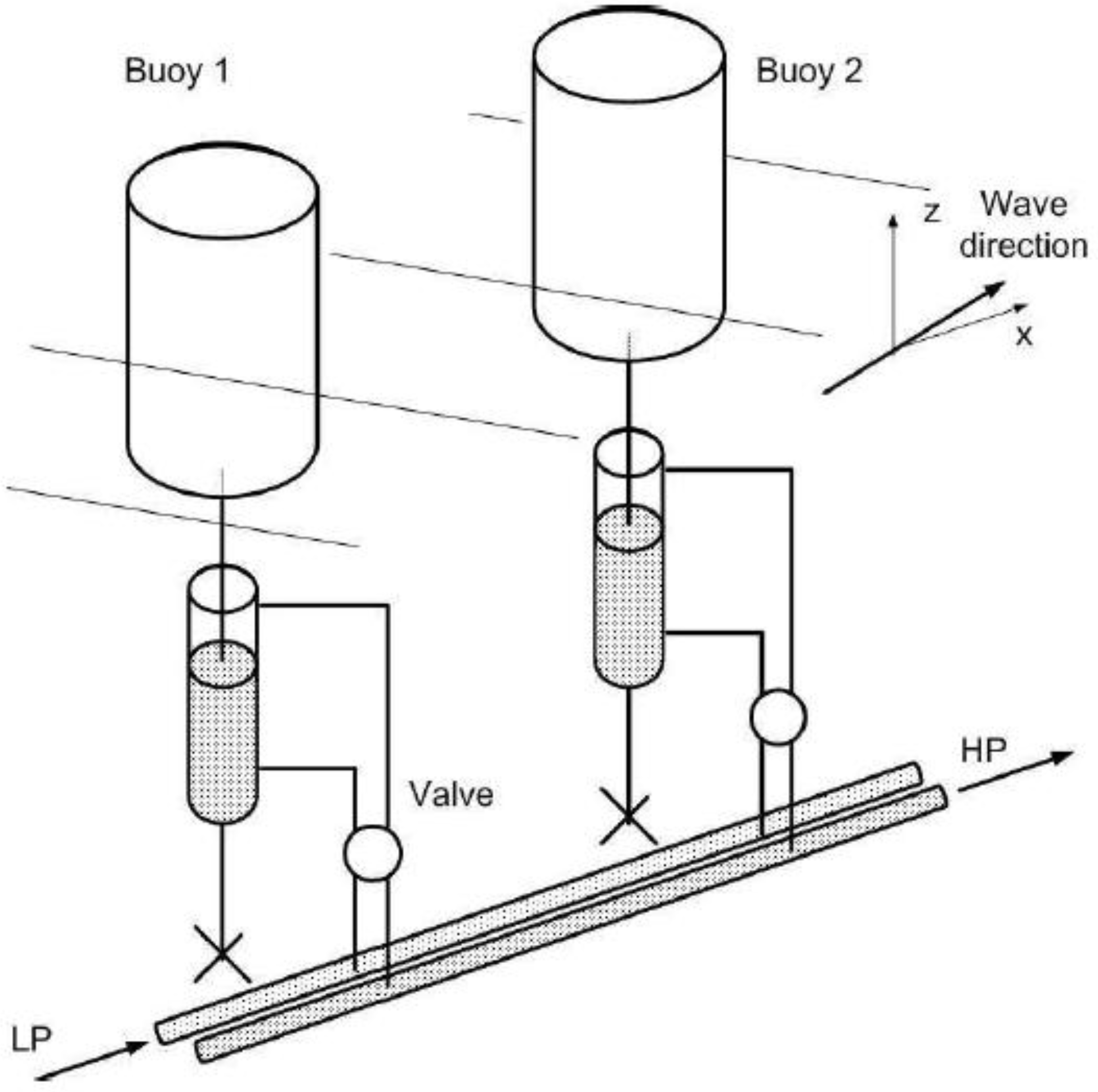 Buoy 1

Buoy 2

z

Wave direction

x

HP

Valve

LP