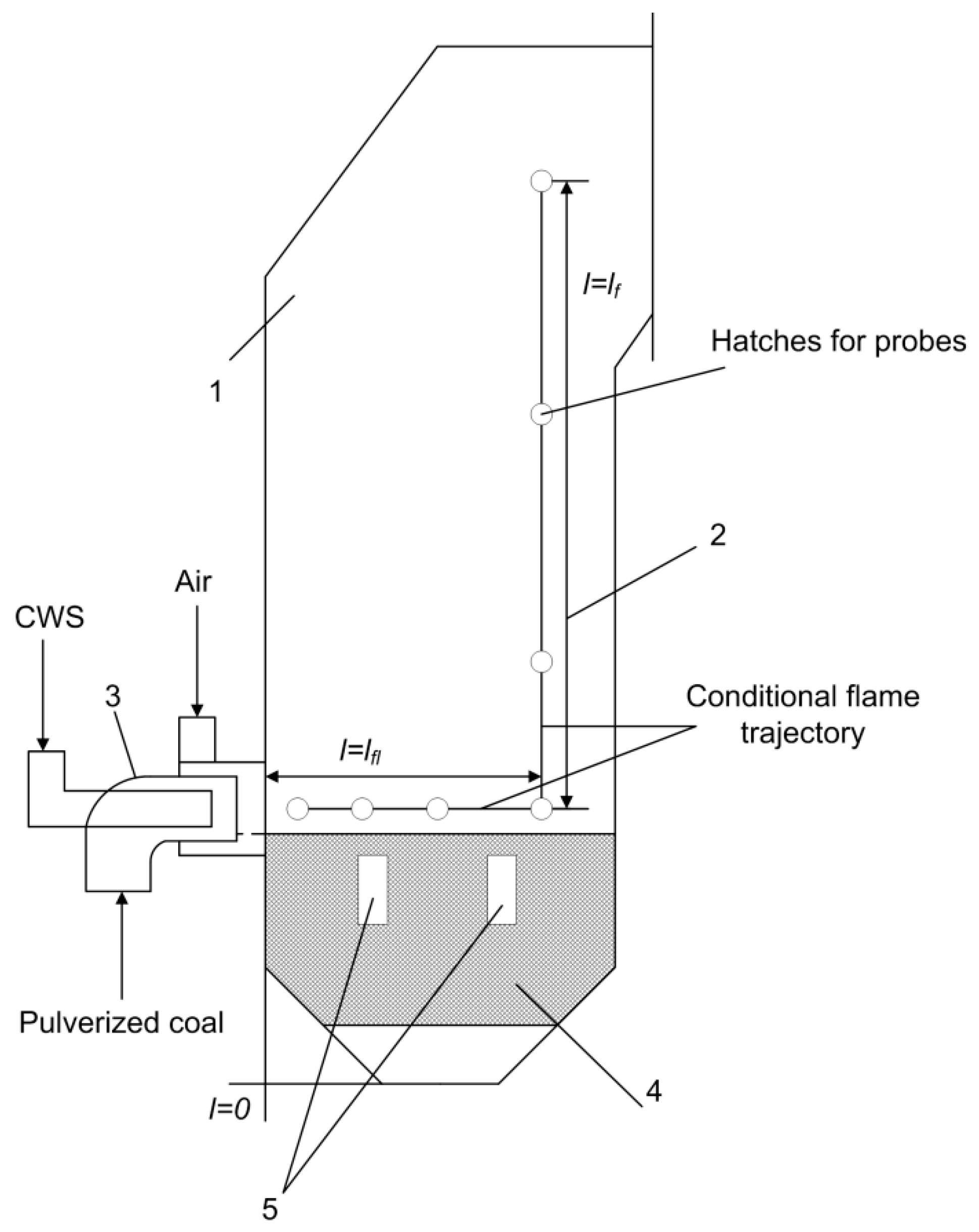 $l=l_f$

Hatches for probes

1

2

Air

CWS

3

Conditional flame trajectory

$l=l_{fl}$

Pulverized coal

4

$l=0$

5