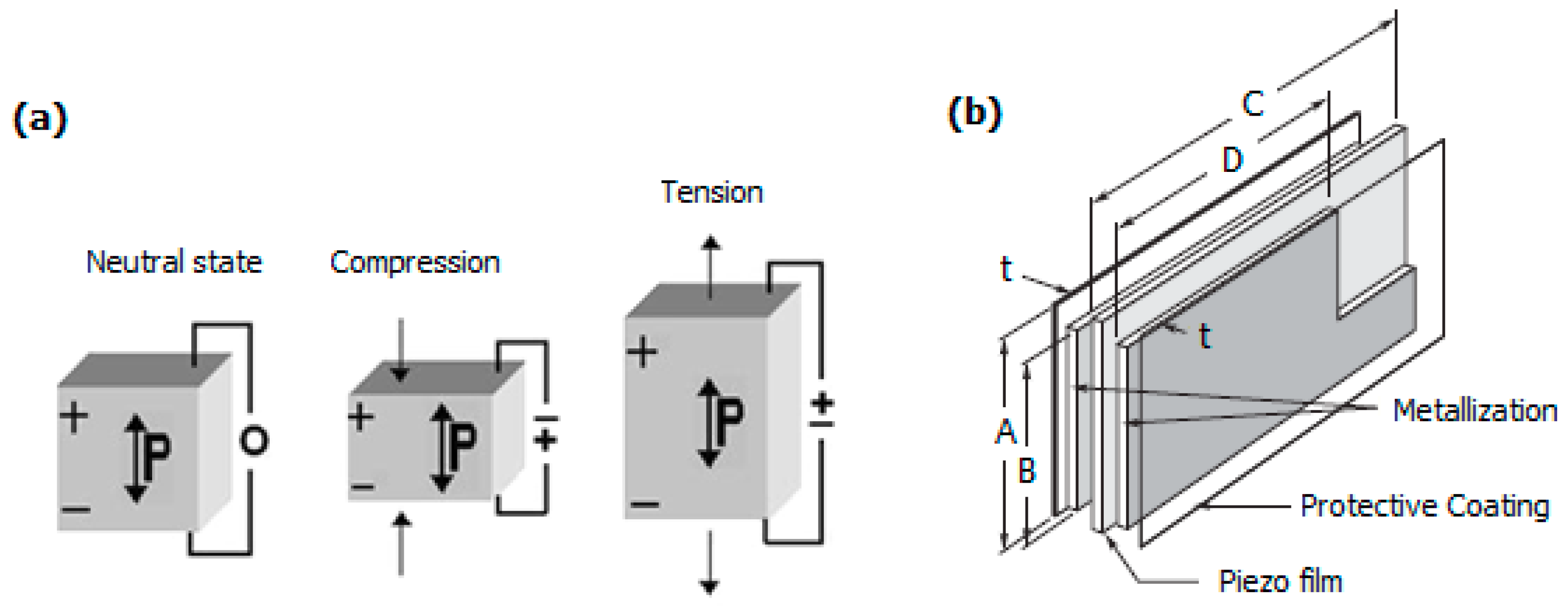 (a)

Neutral state

+

P

−

O

Compression

+

P

−

−
+

Tension

+

P

−

+
−

(b)

C

D

t

t

A

B

Metallization

Protective Coating

Piezo film