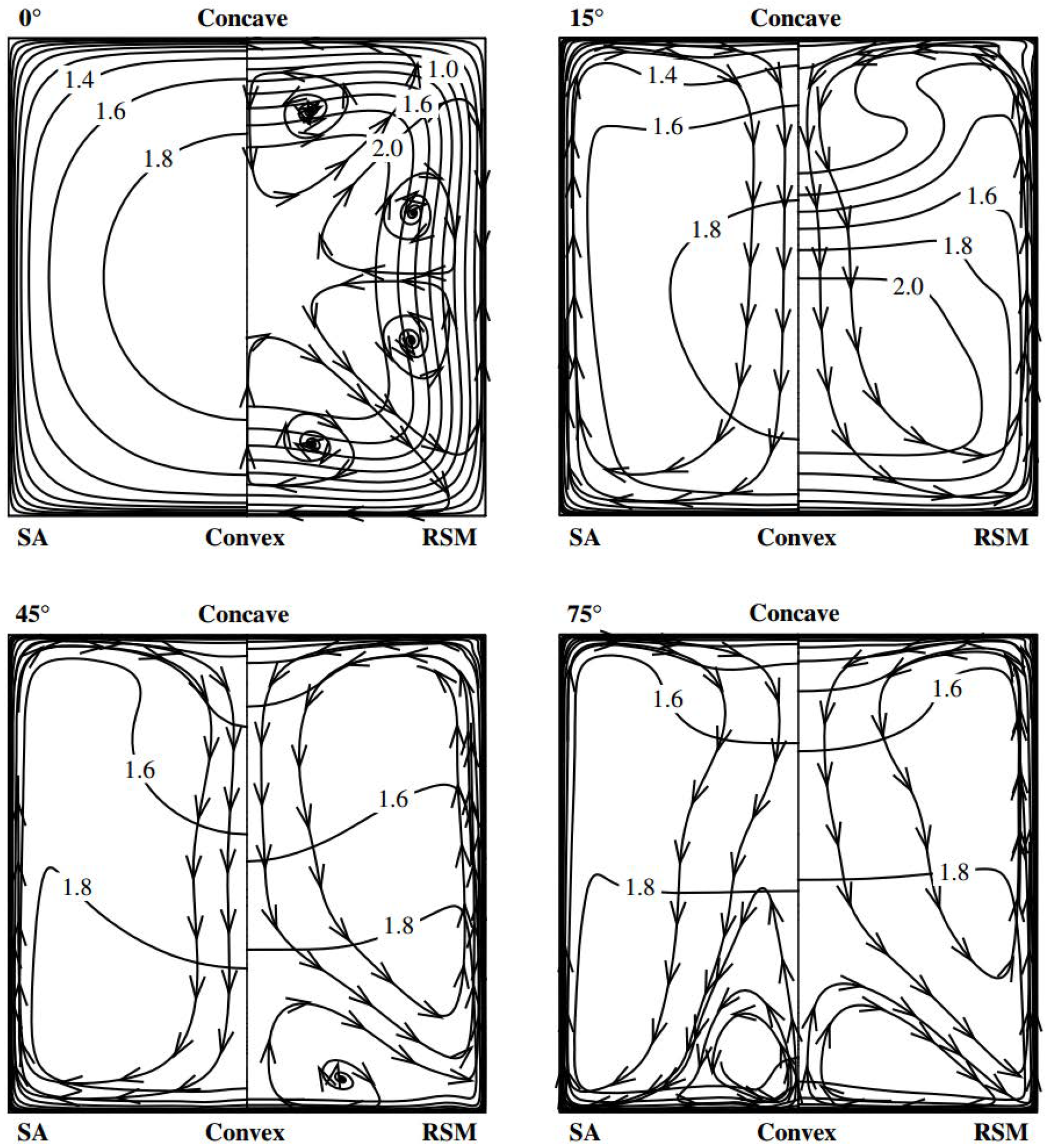 0° Concave

1.4
1.6
1.8
1.0
1.6
2.0

SA Convex RSM

15° Concave

1.4
1.6
1.8
1.6
1.8
2.0

SA Convex RSM

45° Concave

1.6
1.8
1.6
1.8

SA Convex RSM

75° Concave

1.6
1.8
1.6
1.8

SA Convex RSM