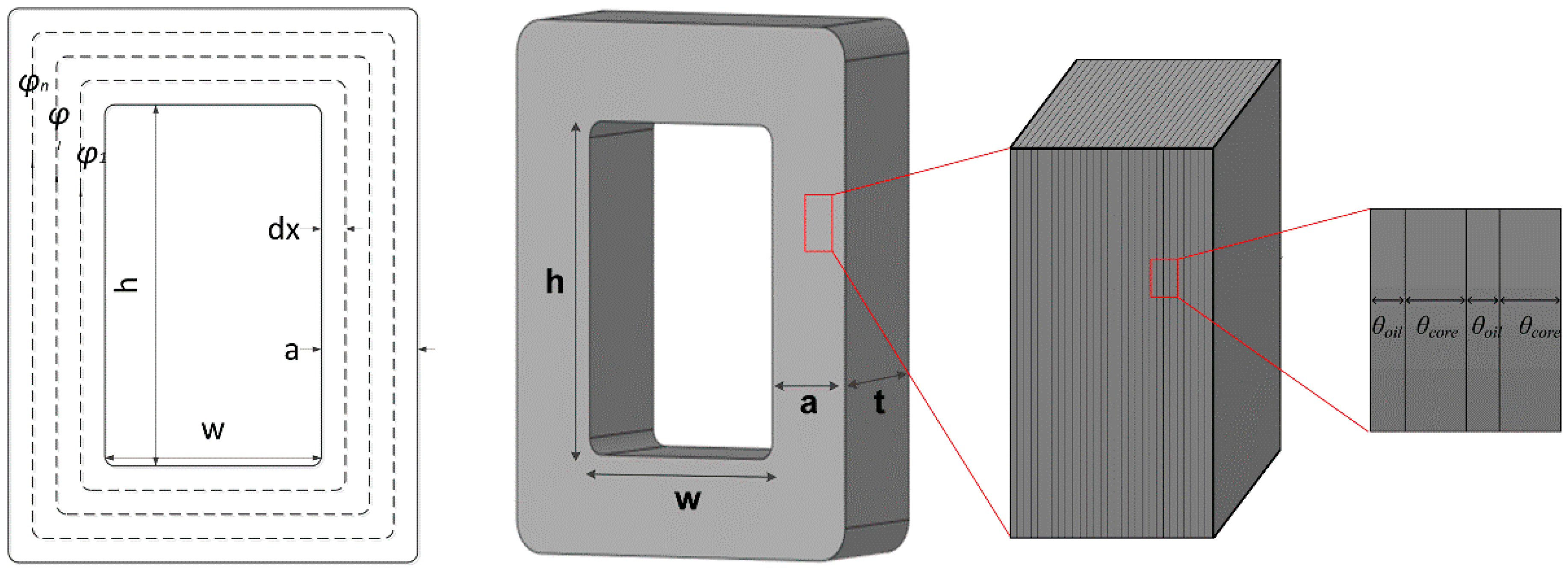 $\varphi_n$
$\varphi$
$\varphi_1$
dx
h
a
w
h
a
t
w
$\theta_{oil}$ $\theta_{core}$ $\theta_{oil}$ $\theta_{core}$