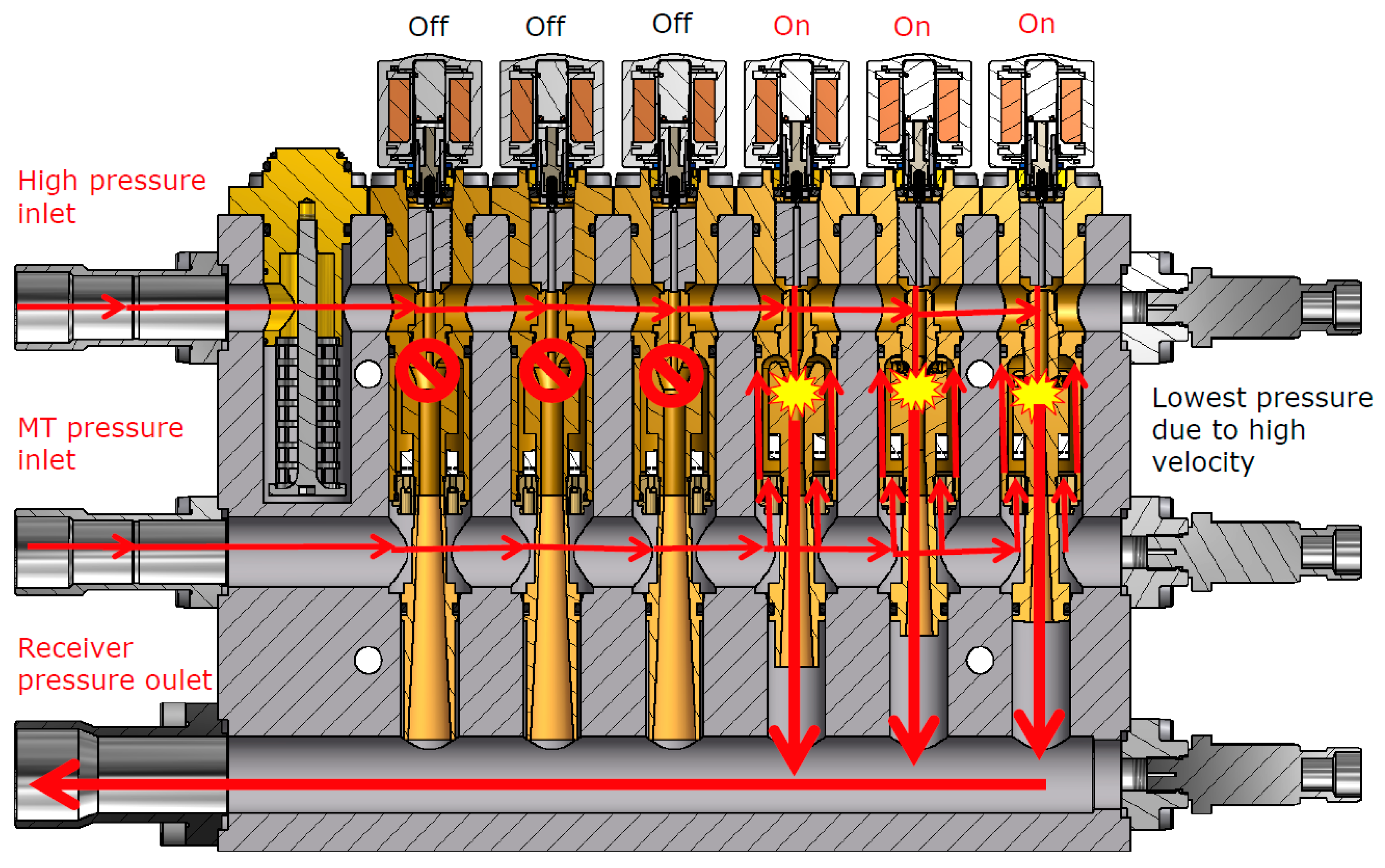 Off Off Off On On On

High pressure inlet

MT pressure inlet

Receiver pressure oulet

Lowest pressure due to high velocity