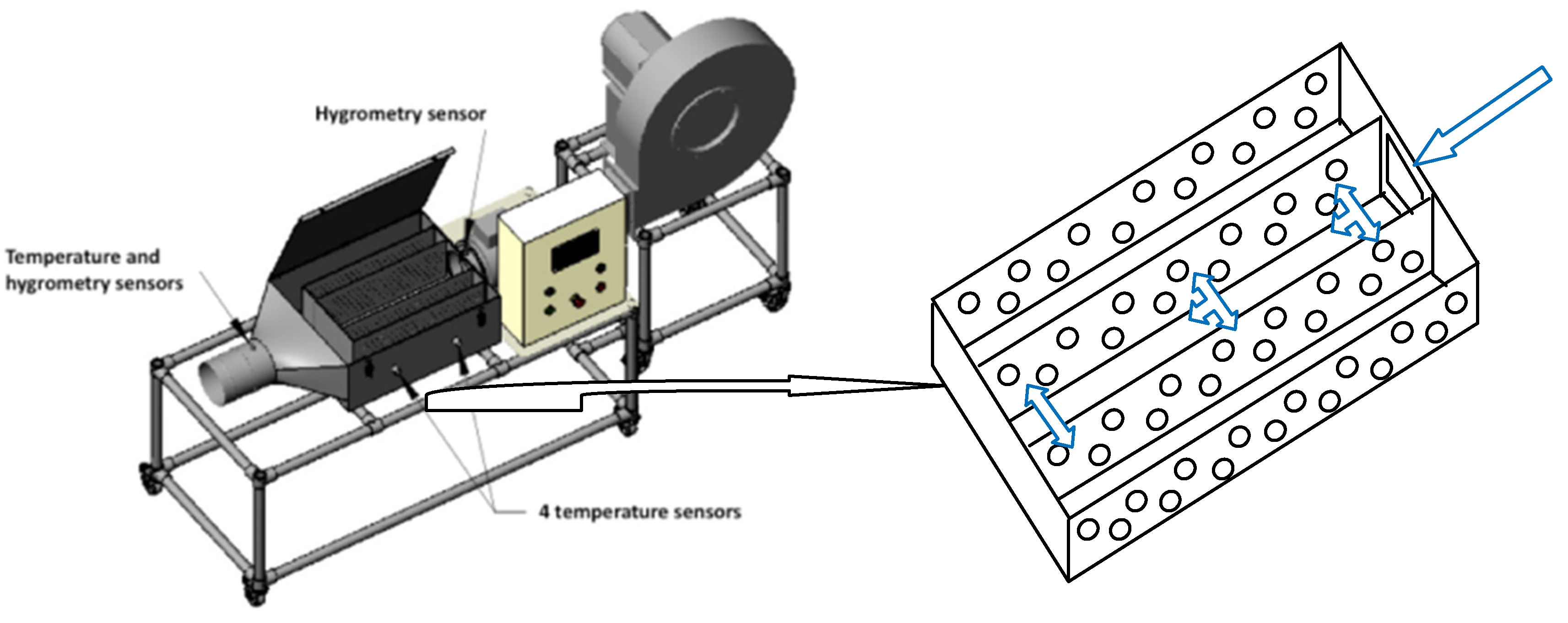 Hygrometry sensor

Temperature and hygrometry sensors

4 temperature sensors