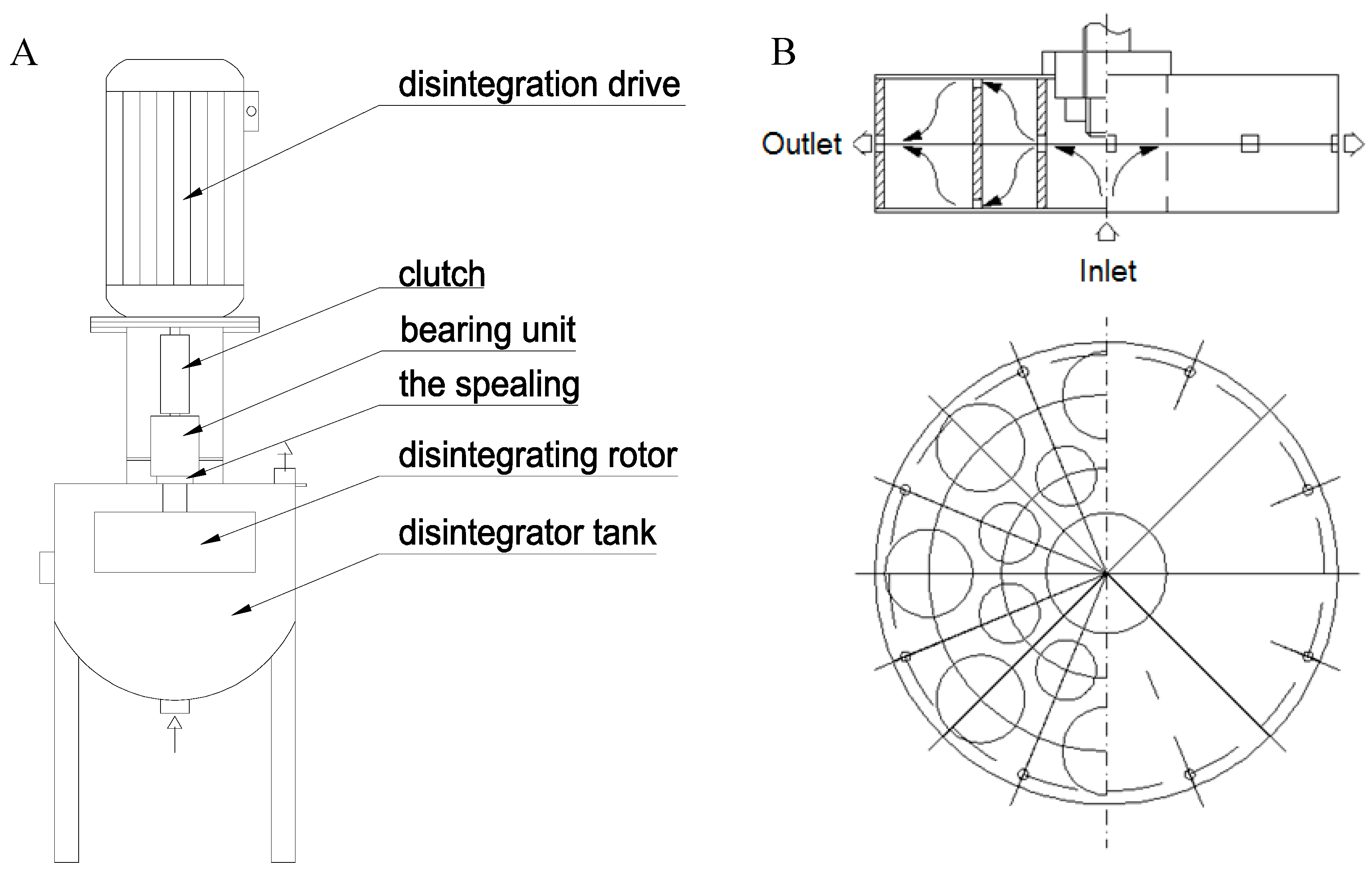 A

disintegration drive

clutch

bearing unit

the spealing

disintegrating rotor

disintegrator tank

B

Outlet

Inlet