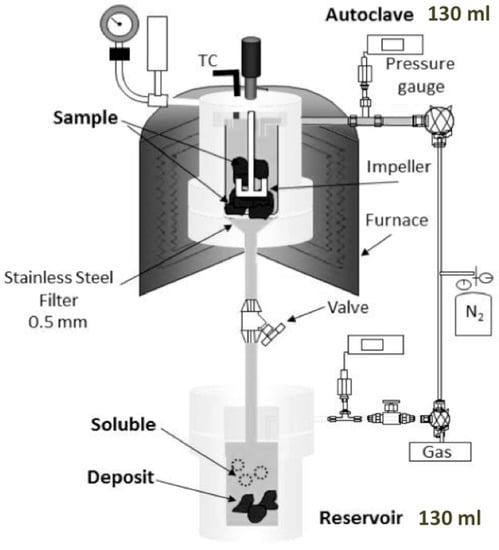 Autoclave 130 ml

TC

Pressure gauge

Sample

Impeller

Furnace

Stainless Steel Filter 0.5 mm

Valve

$N_2$

Soluble

Deposit

Gas

Reservoir 130 ml