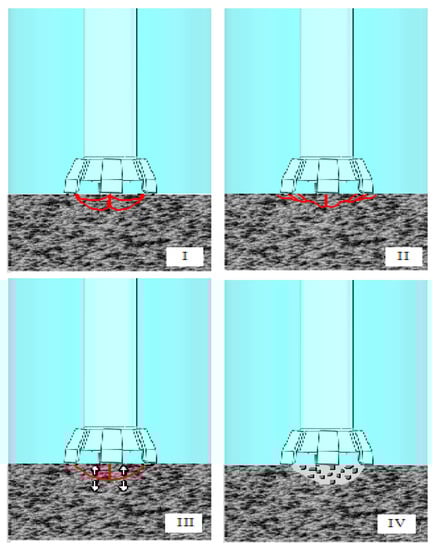 I

II

III

IV