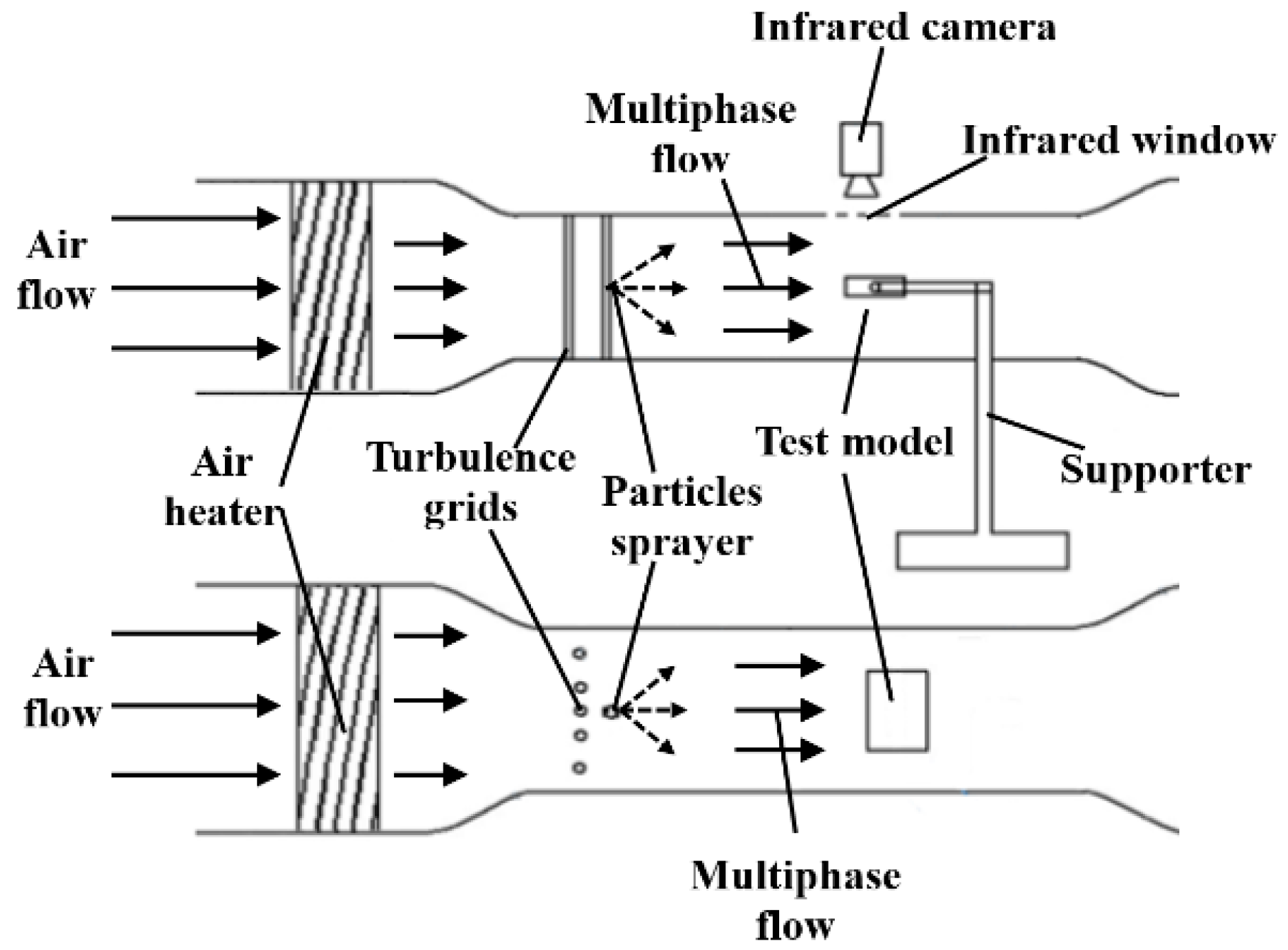 Infrared camera

Multiphase flow

Infrared window

Air flow

Air heater

Turbulence grids

Particles sprayer

Test model

Supporter

Air flow

Multiphase flow