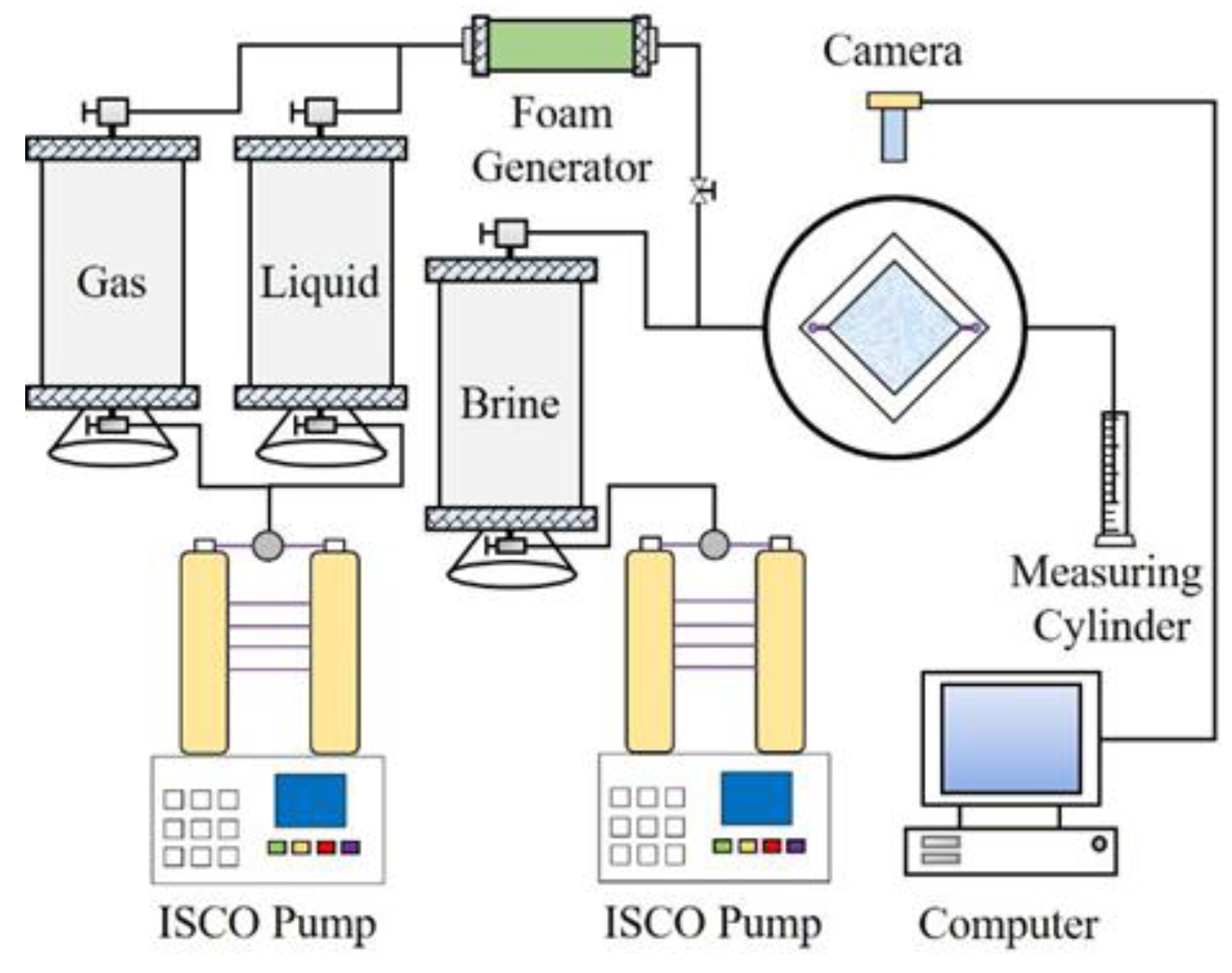 Camera

Foam Generator

Gas

Liquid

Brine

Measuring Cylinder

ISCO Pump

ISCO Pump

Computer