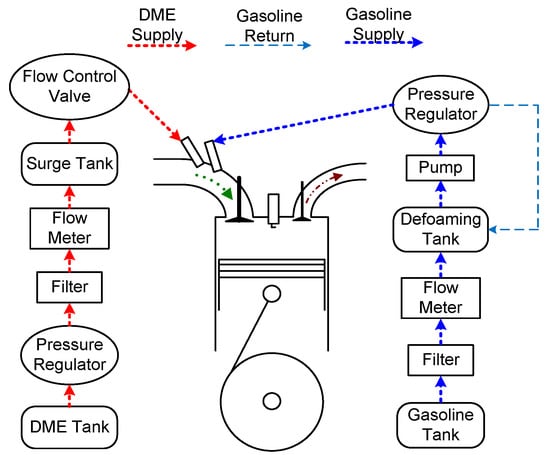 DME Supply

Gasoline Return

Gasoline Supply

Flow Control Valve

Surge Tank

Flow Meter

Filter

Pressure Regulator

DME Tank

Pressure Regulator

Pump

Defoaming Tank

Flow Meter

Filter

Gasoline Tank