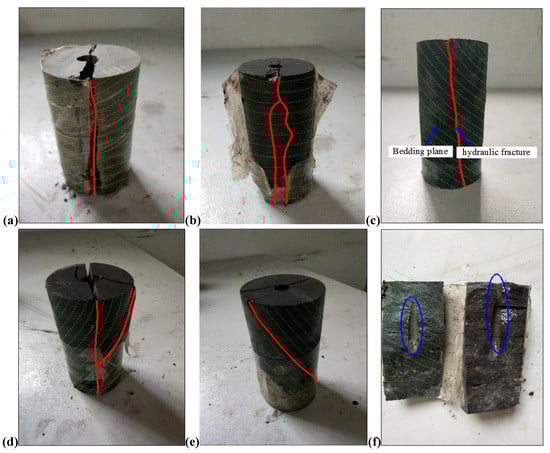 (a)

(b)

Bedding plane

hydraulic fracture

(c)

(d)

(e)

(f)