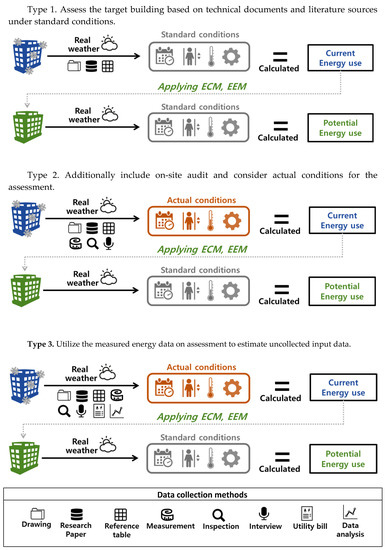 Type 1. Assess the target building based on technical documents and literature sources under standard conditions.

Real weather

Standard conditions

Calculated

Current Energy use

Applying ECM, EEM

Real weather

Standard conditions

Calculated

Potential Energy use

Type 2. Additionally include on-site audit and consider actual conditions for the assessment.

Real weather

Actual conditions

Calculated

Current Energy use

Applying ECM, EEM

Real weather

Standard conditions

Calculated

Potential Energy use

Type 3. Utilize the measured energy data on assessment to estimate uncollected input data.

Real weather

Actual conditions

Calculated

Current Energy use

Applying ECM, EEM

Real weather

Standard conditions

Calculated

Potential Energy use

Data collection methods

Drawing

Research Paper

Reference table

Measurement

Inspection

Interview

Utility bill

Data analysis