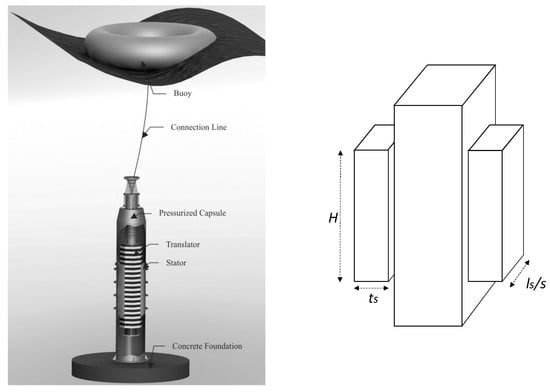 Buoy
Connection Line
Pressurized Capsule
Translator
Stator
Concrete Foundation

$H$
$t_s$
$l_s/s$