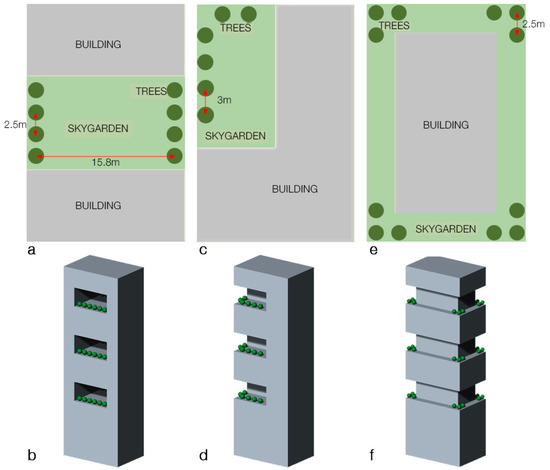 BUILDING

TREES

2.5m

SKYGARDEN

15.8m

BUILDING

a

TREES

3m

SKYGARDEN

BUILDING

c

TREES

2.5m

BUILDING

SKYGARDEN

e

b

d

f