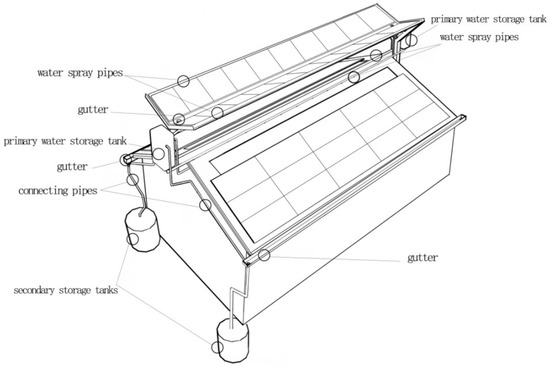 primary water storage tank
water spray pipes
water spray pipes
gutter
primary water storage tank
gutter
connecting pipes
gutter
secondary storage tanks