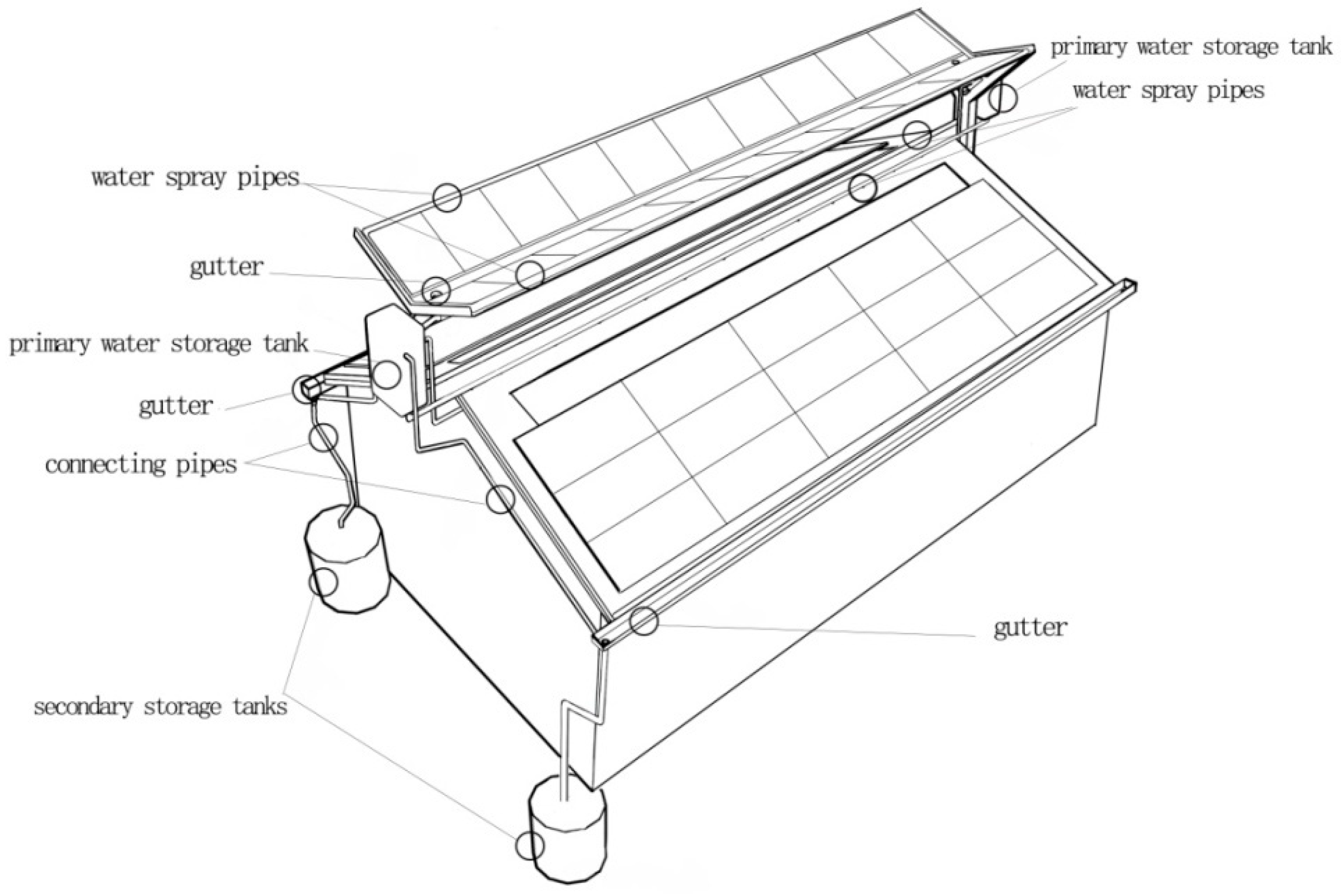 primary water storage tank
water spray pipes
water spray pipes
gutter
primary water storage tank
gutter
connecting pipes
gutter
secondary storage tanks