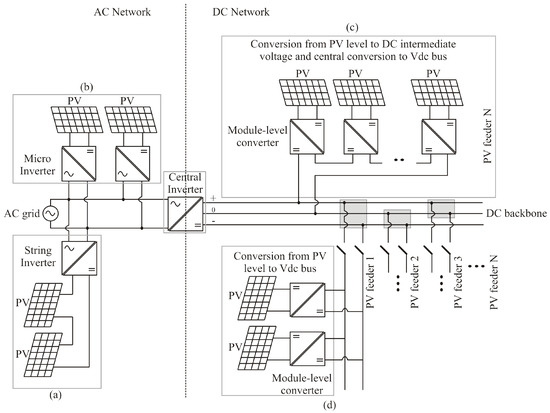 AC Network

DC Network

(c)

Conversion from PV level to DC intermediate voltage and central conversion to Vdc bus

PV PV PV

Module-level converter

PV feeder N

(b)

PV PV

Micro Inverter

Central Inverter

+
0
-

AC grid

DC backbone

String Inverter

PV

PV

(a)

Conversion from PV level to Vdc bus

PV

PV

Module-level converter

(d)

PV feeder 1

PV feeder 2

PV feeder 3

PV feeder N