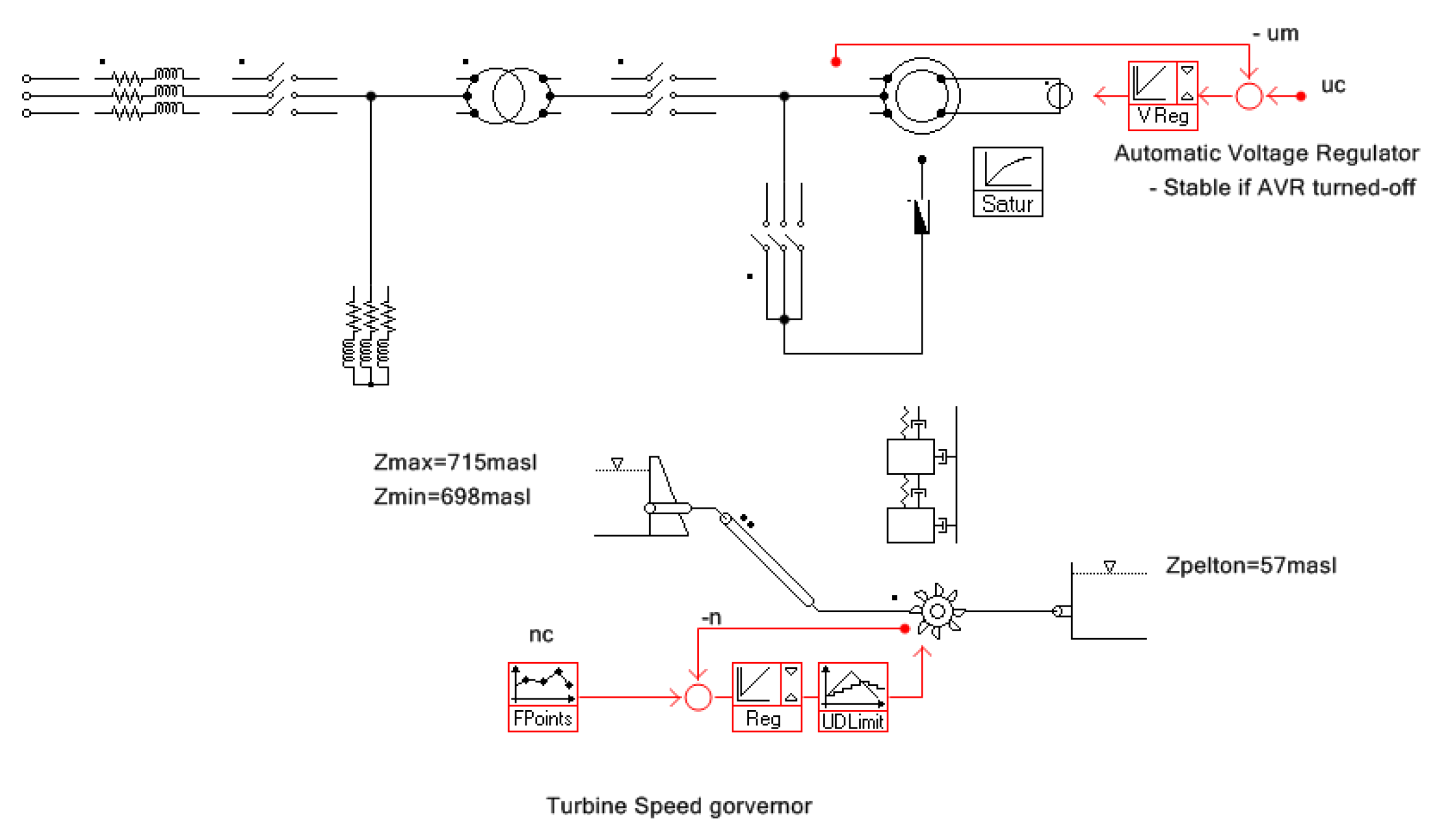 - um

uc

V Reg

Automatic Voltage Regulator
- Stable if AVR turned-off

Satur

Zmax=715masl
Zmin=698masl

Zpelton=57masl

-n

nc

FPoints

Reg

UDLimit

Turbine Speed gorvernor