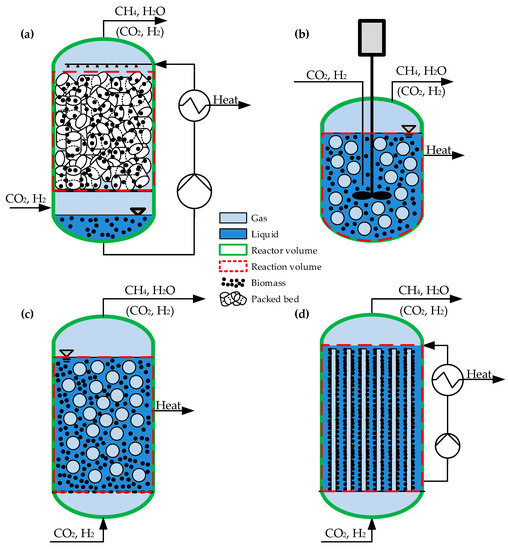 (a)

$CH_4$, $H_2O$
($CO_2$, $H_2$)

Heat

$CO_2$, $H_2$

(b)

$CO_2$, $H_2$

$CH_4$, $H_2O$
($CO_2$, $H_2$)

Heat

Gas
Liquid
Reactor volume
Reaction volume
Biomass
Packed bed

(c)

$CH_4$, $H_2O$
($CO_2$, $H_2$)

Heat

$CO_2$, $H_2$

(d)

$CH_4$, $H_2O$
($CO_2$, $H_2$)

Heat

$CO_2$, $H_2$