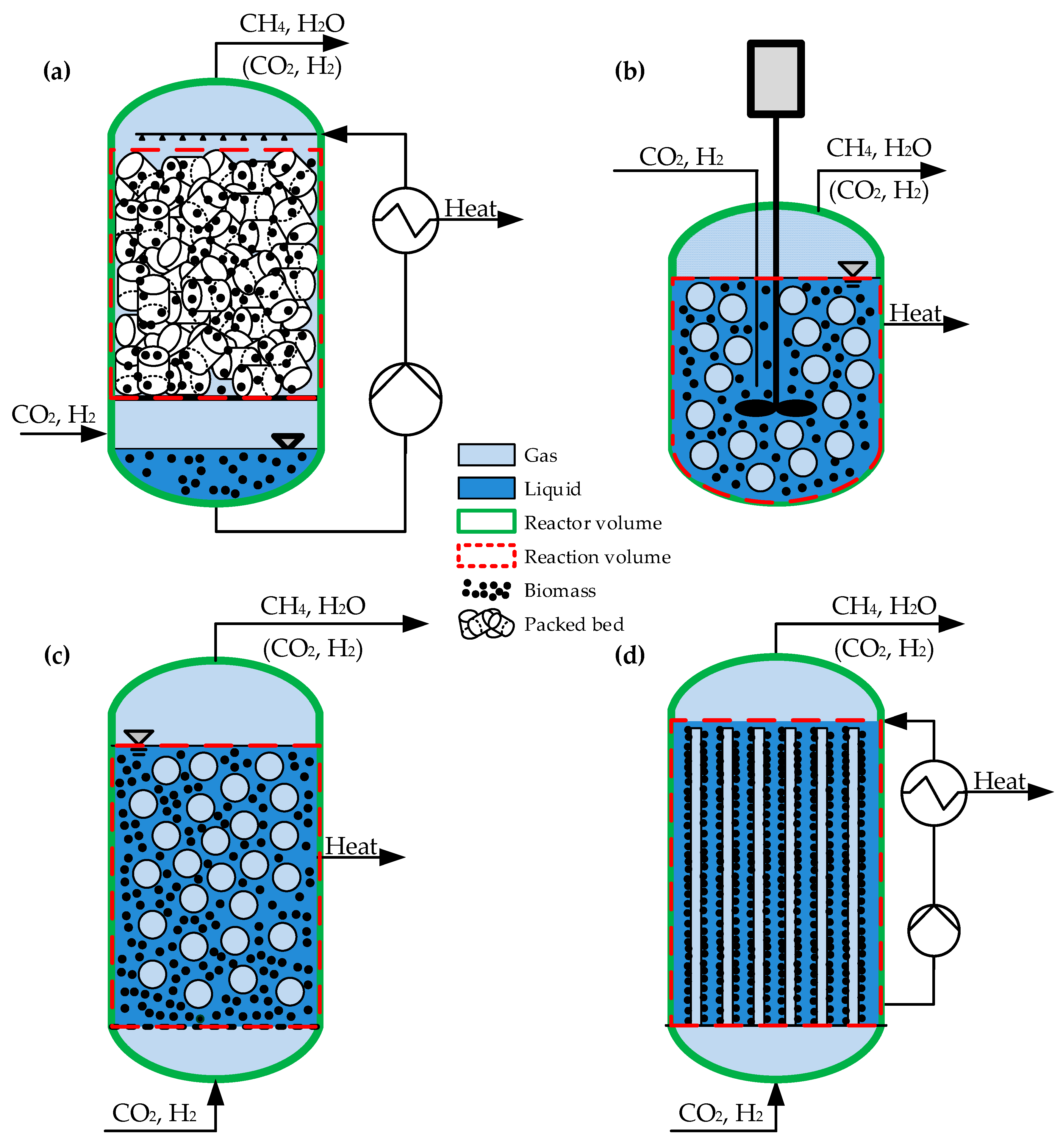 (a)

$CH_4$, $H_2O$

($CO_2$, $H_2$)

Heat

$CO_2$, $H_2$

(b)

$CO_2$, $H_2$

$CH_4$, $H_2O$

($CO_2$, $H_2$)

Heat

Gas

Liquid

Reactor volume

Reaction volume

Biomass

Packed bed

(c)

$CH_4$, $H_2O$

($CO_2$, $H_2$)

Heat

$CO_2$, $H_2$

(d)

$CH_4$, $H_2O$

($CO_2$, $H_2$)

Heat

$CO_2$, $H_2$