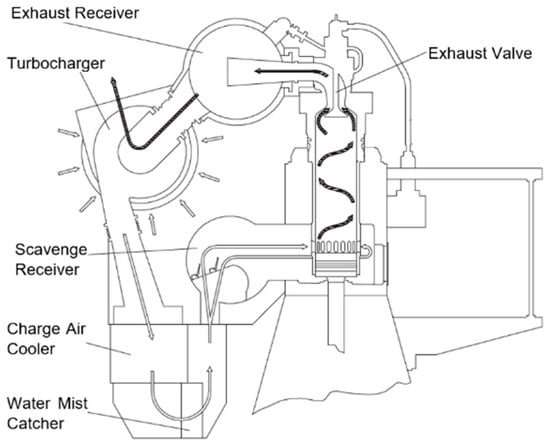 Exhaust Receiver
Turbocharger
Exhaust Valve
Scavenge Receiver
Charge Air Cooler
Water Mist Catcher