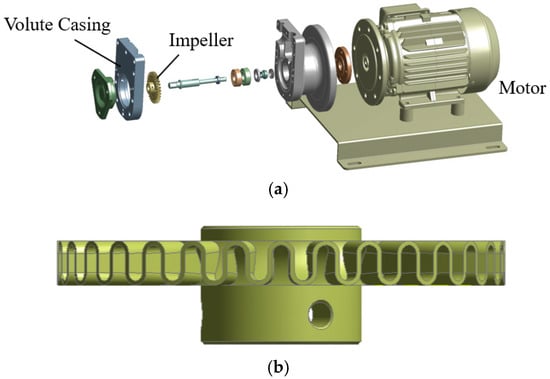 Volute Casing

Impeller

Motor

(a)

(b)