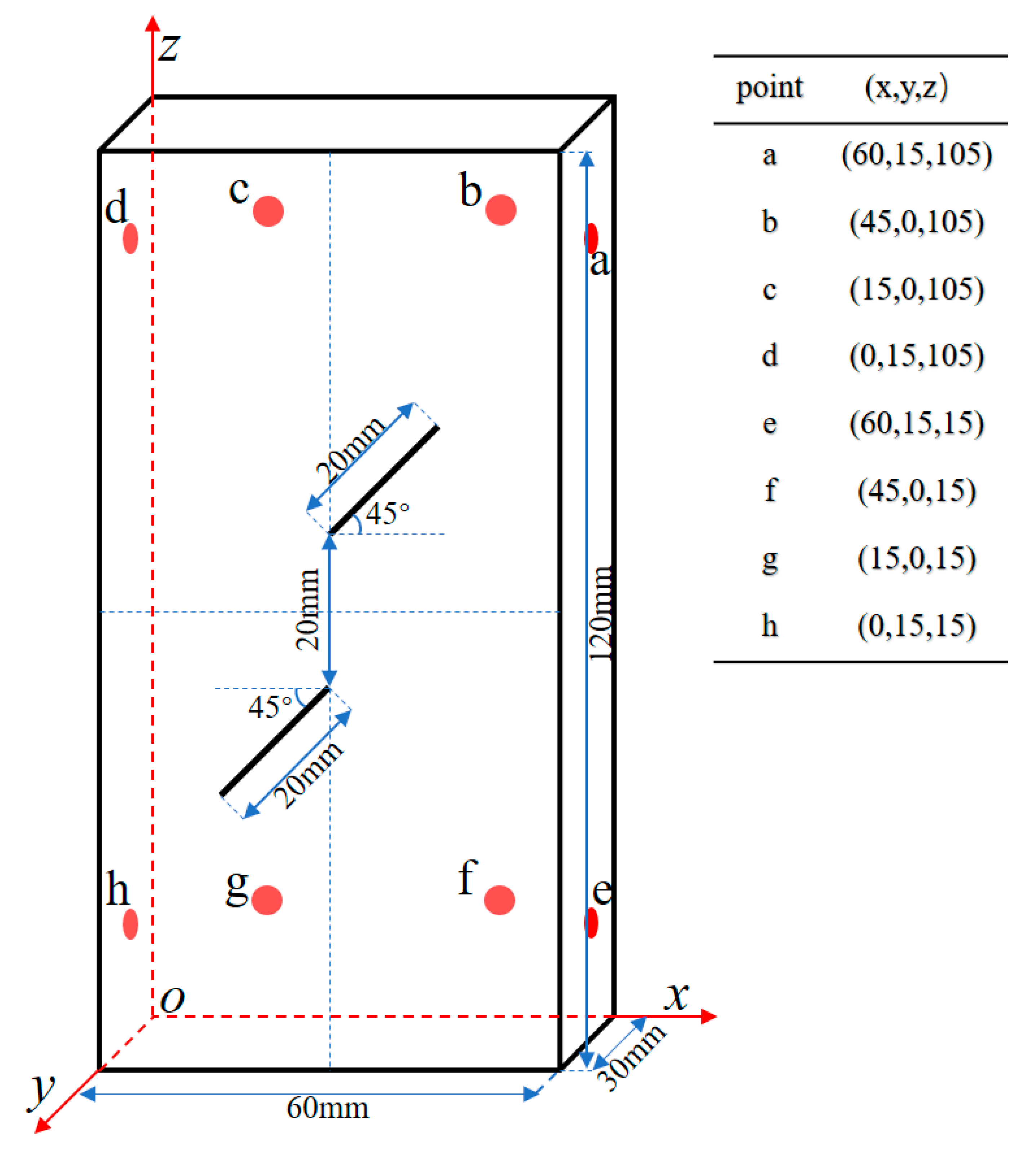 z

d c b a

20mm

45°

20mm

120mm

45°

20mm

h g f e

o x

y

60mm

30mm

| point | (x,y,z) |
|---|---|
| a | (60,15,105) |
| b | (45,0,105) |
| c | (15,0,105) |
| d | (0,15,105) |
| e | (60,15,15) |
| f | (45,0,15) |
| g | (15,0,15) |
| h | (0,15,15) |