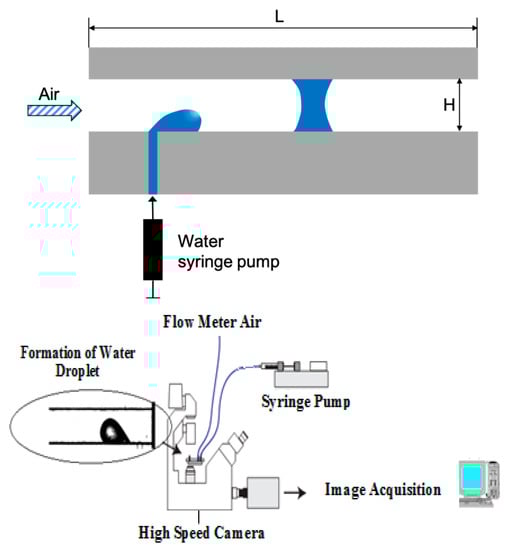 L

Air

H

Water syringe pump

Flow Meter Air

Formation of Water Droplet

Syringe Pump

Image Acquisition

High Speed Camera