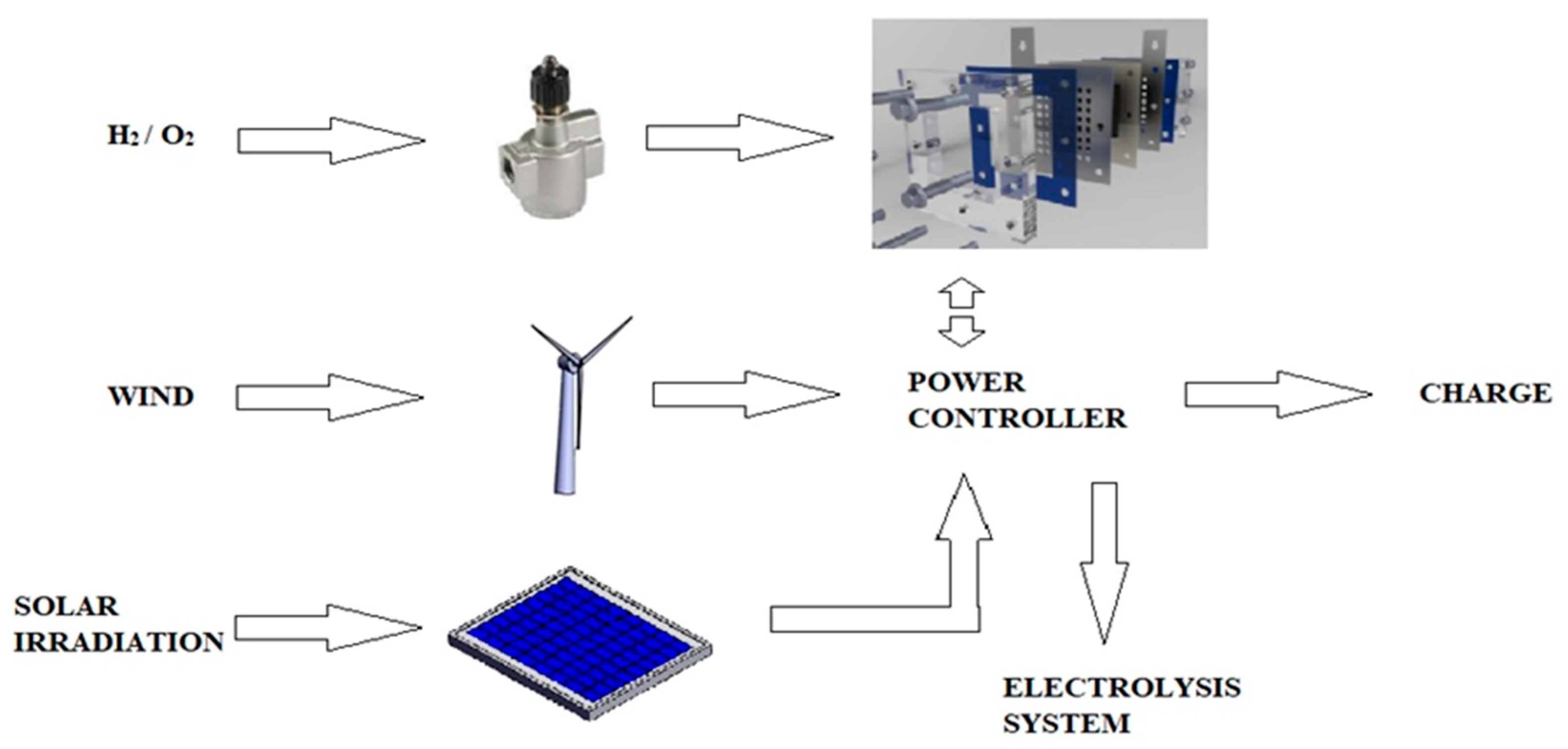 $H_2$ / $O_2$

WIND

POWER CONTROLLER

CHARGE

SOLAR IRRADIATION

ELECTROLYSIS SYSTEM