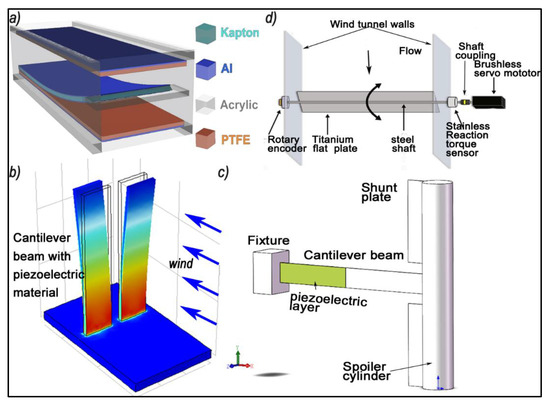 a)

Kapton

Al

Acrylic

PTFE

d)

Wind tunnel walls

Flow

Shaft coupling

Brushless servo mototor

Rotary encoder

Titanium flat plate

steel shaft

Stainless Reaction torque sensor

b)

Cantilever beam with piezoelectric material

wind

c)

Shunt plate

Fixture

Cantilever beam

piezoelectric layer

Spoiler cylinder